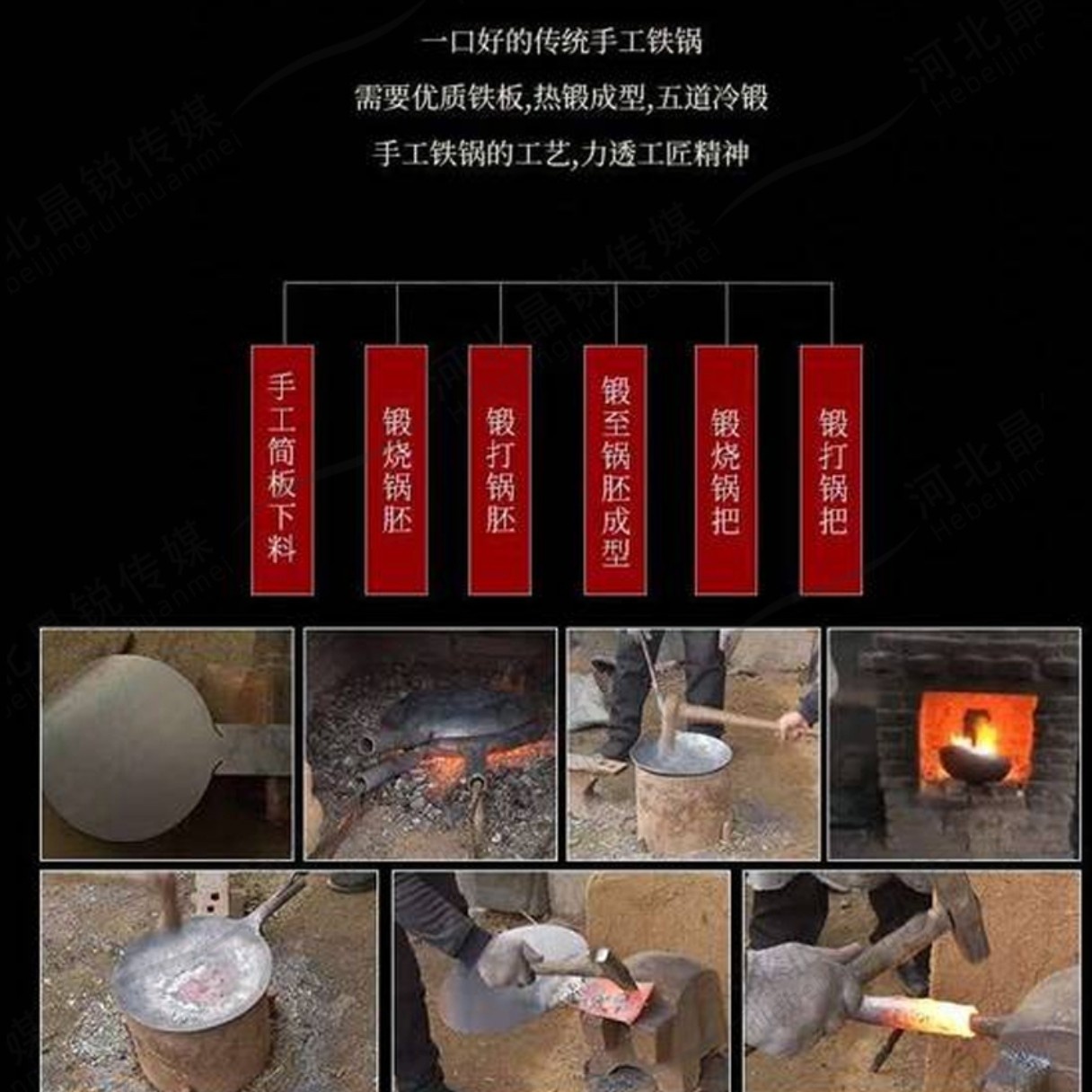 一口好的传统手工铁锅

需要优质铁板,热锻成型,五道冷锻

手工铁锅的工艺,力透工匠精神

手工简板下料

锻烧锅胚

锻打锅胚

锻至锅胚成型

锻烧锅把

锻打锅把

河北晶锐传媒
Hebeijingruichuanmei