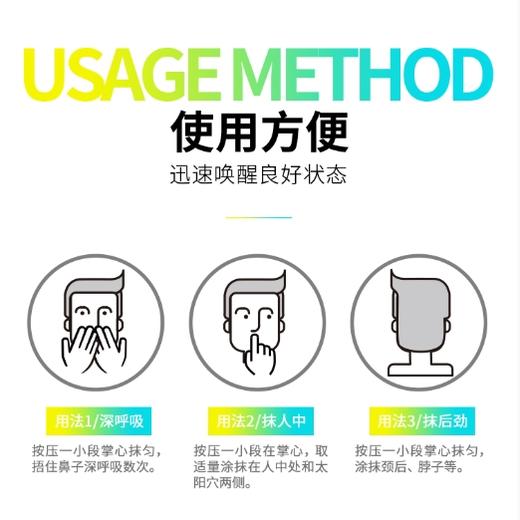 USAGE METHOD
使用方便
迅速唤醒良好状态

用法1/深呼吸
按压一小段掌心抹匀，捂住鼻子深呼吸数次。

用法2/抹人中
按压一小段在掌心，取适量涂抹在人中处和太阳穴两侧。

用法3/抹后劲
按压一小段掌心抹匀，涂抹颈后、脖子等。