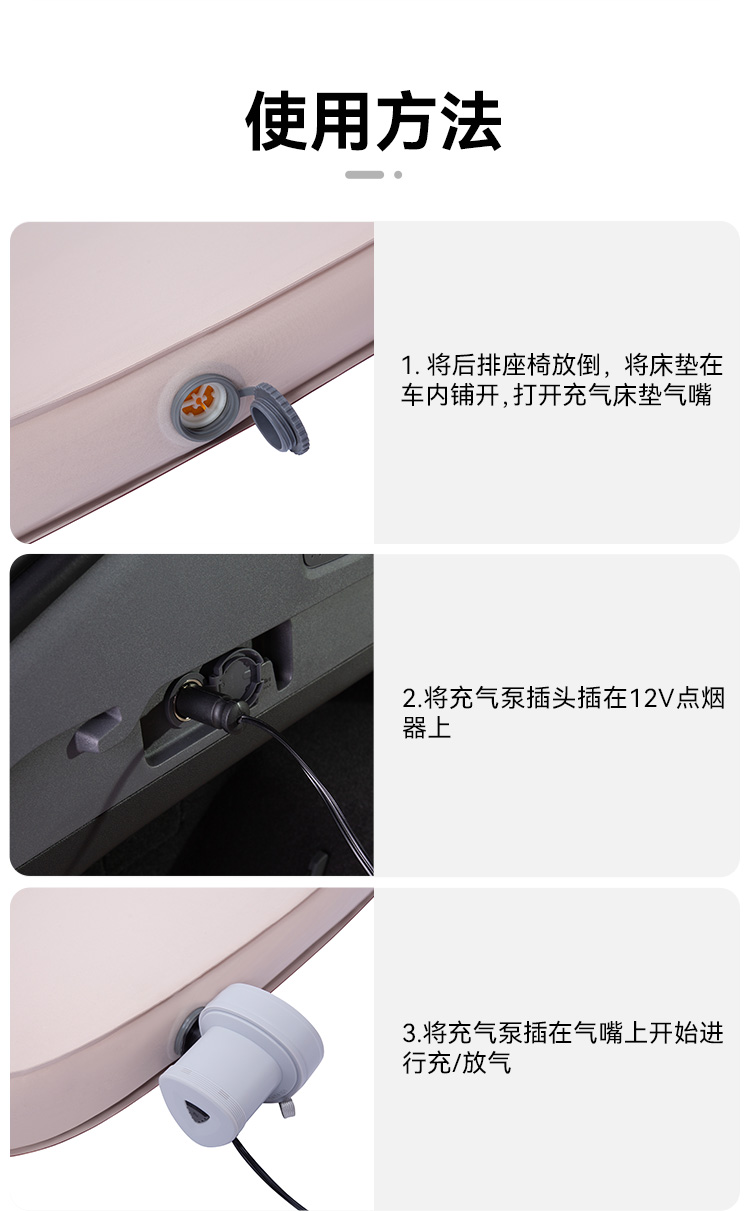 使用方法

1. 将后排座椅放倒，将床垫在车内铺开，打开充气床垫气嘴

2.将充气泵插头插在12V点烟器上

3.将充气泵插在气嘴上开始进行充/放气