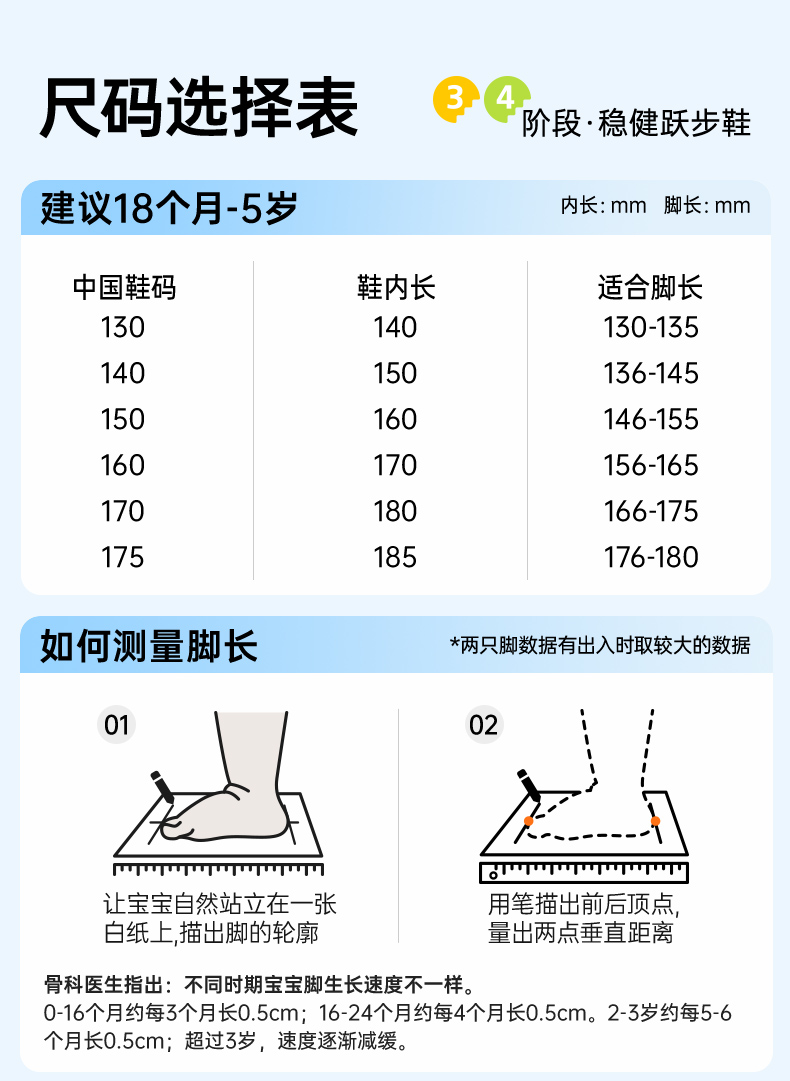 尺码选择表

3 4 阶段·稳健跃步鞋

建议18个月-5岁

内长: mm 脚长: mm

| 中国鞋码 | 鞋内长 | 适合脚长 |
|---|---|---|
| 130 | 140 | 130-135 |
| 140 | 150 | 136-145 |
| 150 | 160 | 146-155 |
| 160 | 170 | 156-165 |
| 170 | 180 | 166-175 |
| 175 | 185 | 176-180 |

如何测量脚长

*两只脚数据有出入时取较大的数据

01

让宝宝自然站立在一张白纸上,描出脚的轮廓

02

用笔描出前后顶点,量出两点垂直距离

骨科医生指出：不同时期宝宝脚生长速度不一样。
0-16个月约每3个月长0.5cm；16-24个月约每4个月长0.5cm。2-3岁约每5-6个月长0.5cm；超过3岁，速度逐渐减缓。