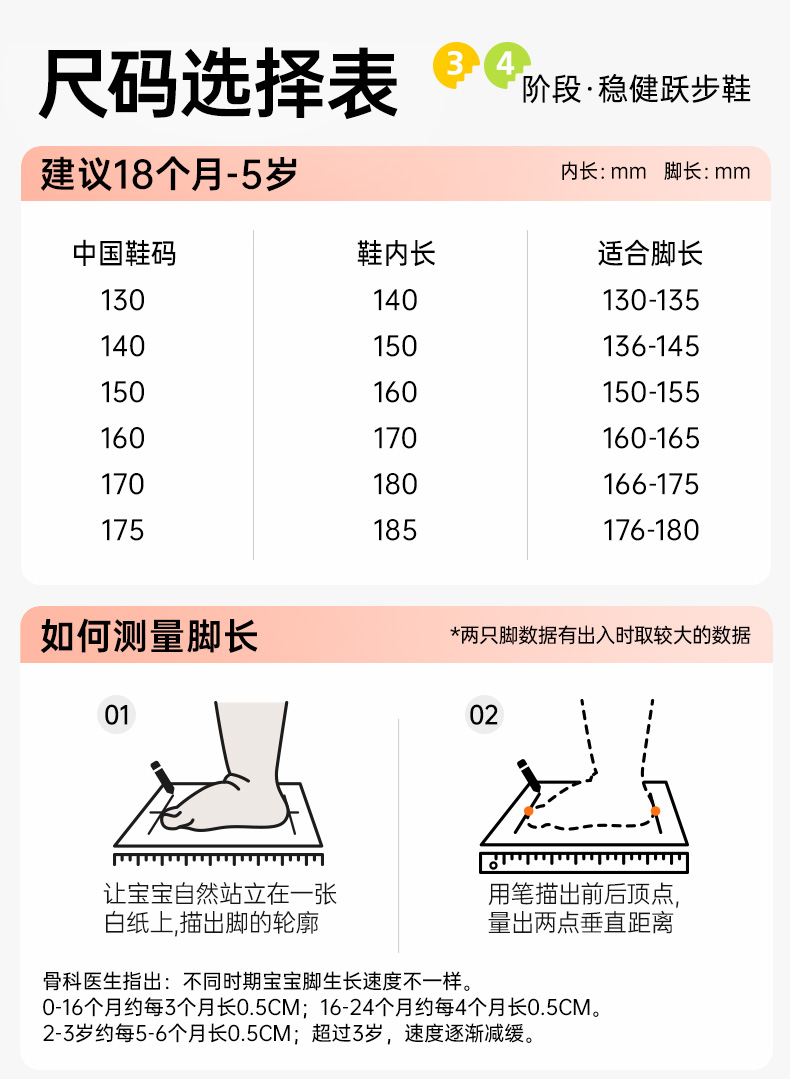 尺码选择表

3 4 阶段·稳健跃步鞋

建议18个月-5岁

内长: mm 脚长: mm

| 中国鞋码 | 鞋内长 | 适合脚长 |
|---|---|---|
| 130 | 140 | 130-135 |
| 140 | 150 | 136-145 |
| 150 | 160 | 150-155 |
| 160 | 170 | 160-165 |
| 170 | 180 | 166-175 |
| 175 | 185 | 176-180 |

如何测量脚长

*两只脚数据有出入时取较大的数据

01

让宝宝自然站立在一张白纸上,描出脚的轮廓

02

用笔描出前后顶点,量出两点垂直距离

骨科医生指出：不同时期宝宝脚生长速度不一样。
0-16个月约每3个月长0.5CM；16-24个月约每4个月长0.5CM。
2-3岁约每5-6个月长0.5CM；超过3岁，速度逐渐减缓。