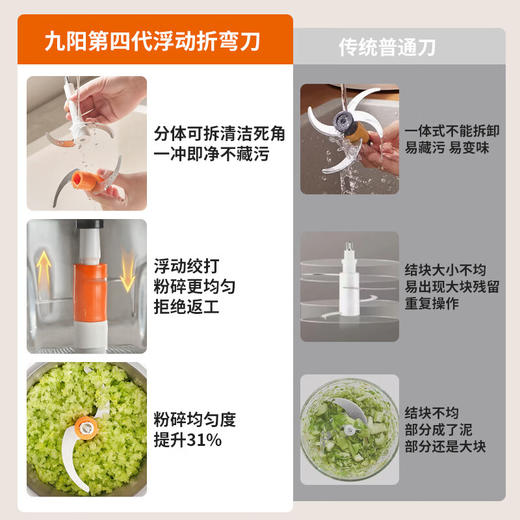 九阳第四代浮动折弯刀

分体可拆清洁死角
一冲即净不藏污

浮动绞打
粉碎更均匀
拒绝返工

粉碎均匀度
提升31%

传统普通刀

一体式不能拆卸
易藏污 易变味

结块大小不均
易出现大块残留
重复操作

结块不均
部分成了泥
部分还是大块