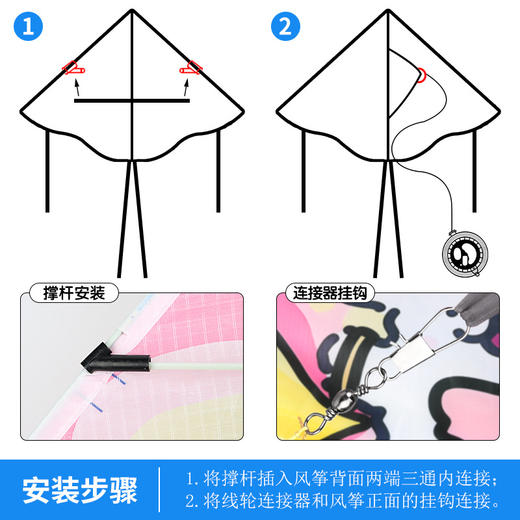 1

2

撑杆安装

连接器挂钩

安装步骤

1. 将撑杆插入风筝背面两端三通内连接；
2. 将线轮连接器和风筝正面的挂钩连接。