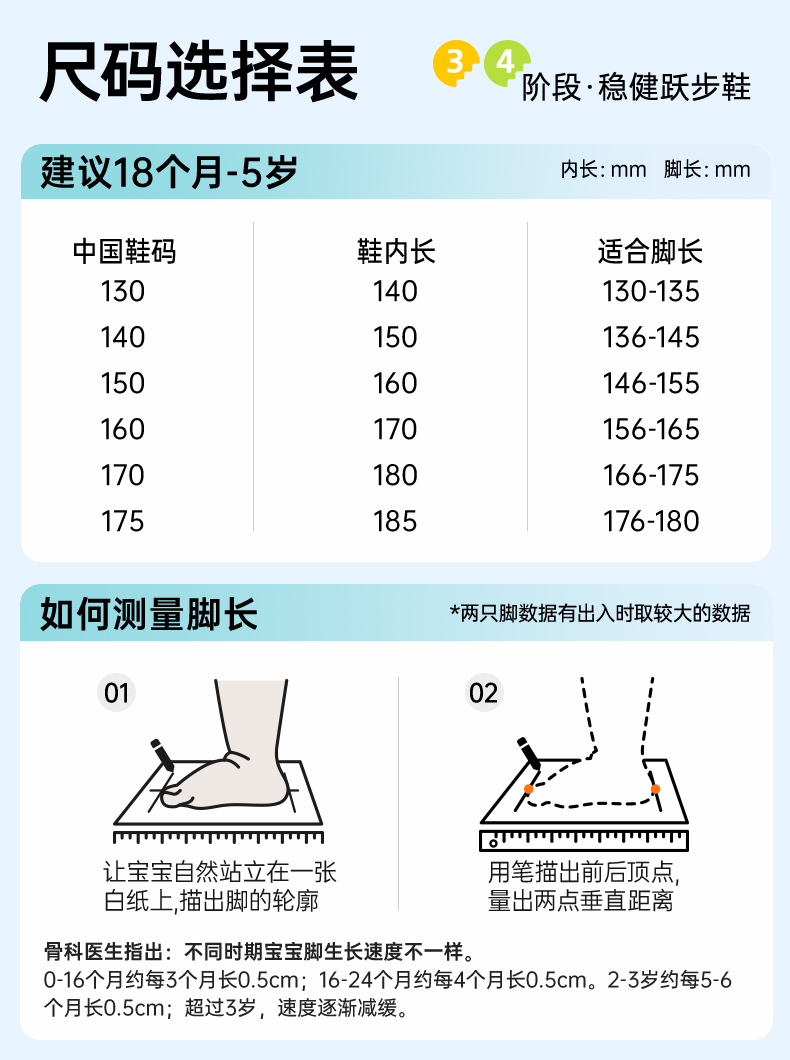 尺码选择表

3 4 阶段·稳健跃步鞋

建议18个月-5岁

内长: mm 脚长: mm

| 中国鞋码 | 鞋内长 | 适合脚长 |
|---|---|---|
| 130 | 140 | 130-135 |
| 140 | 150 | 136-145 |
| 150 | 160 | 146-155 |
| 160 | 170 | 156-165 |
| 170 | 180 | 166-175 |
| 175 | 185 | 176-180 |

如何测量脚长

*两只脚数据有出入时取较大的数据

01

让宝宝自然站立在一张白纸上,描出脚的轮廓

02

用笔描出前后顶点,量出两点垂直距离

骨科医生指出：不同时期宝宝脚生长速度不一样。

0-16个月约每3个月长0.5cm；16-24个月约每4个月长0.5cm。2-3岁约每5-6个月长0.5cm；超过3岁，速度逐渐减缓。