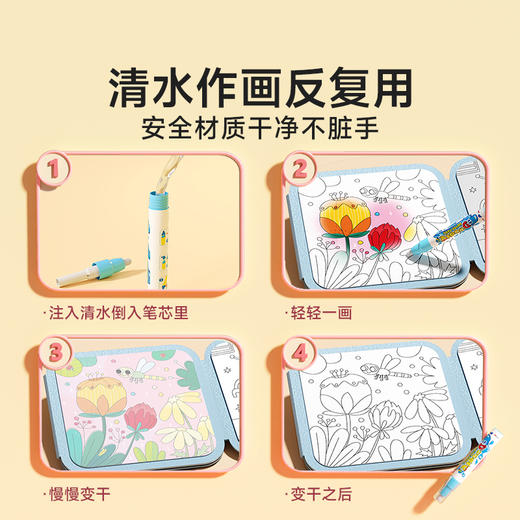 清水作画反复用
安全材质干净不脏手

1
·注入清水倒入笔芯里

2
·轻轻一画

3
·慢慢变干

4
·变干之后