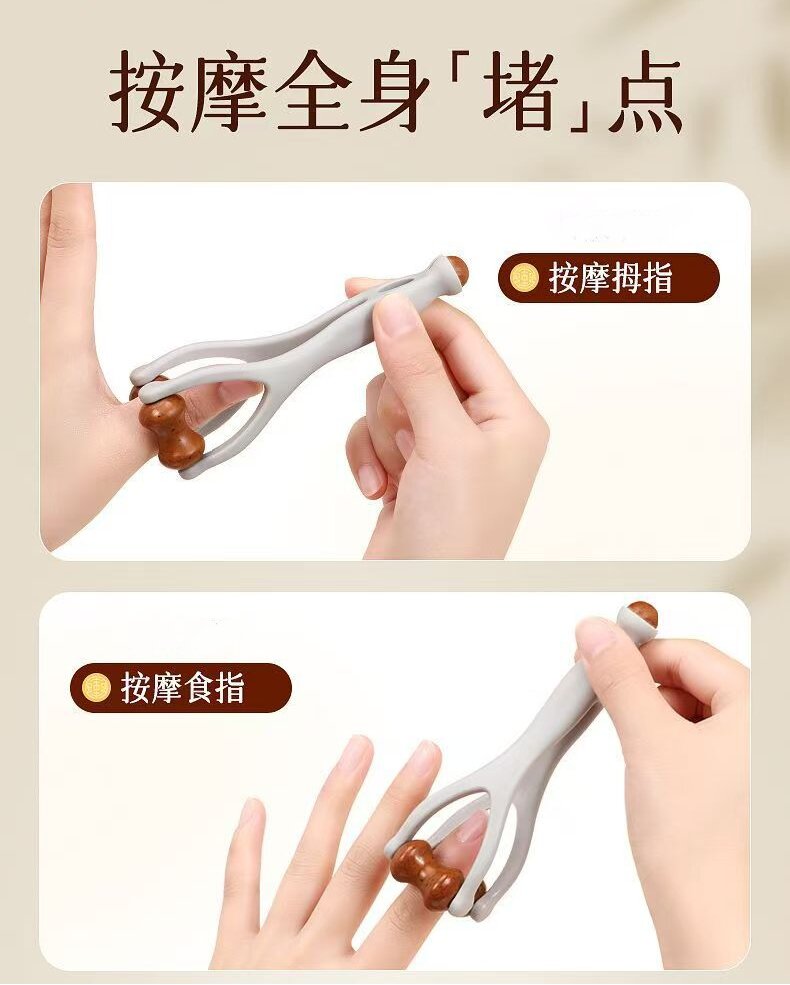 按摩全身「堵」点

按摩拇指

按摩食指