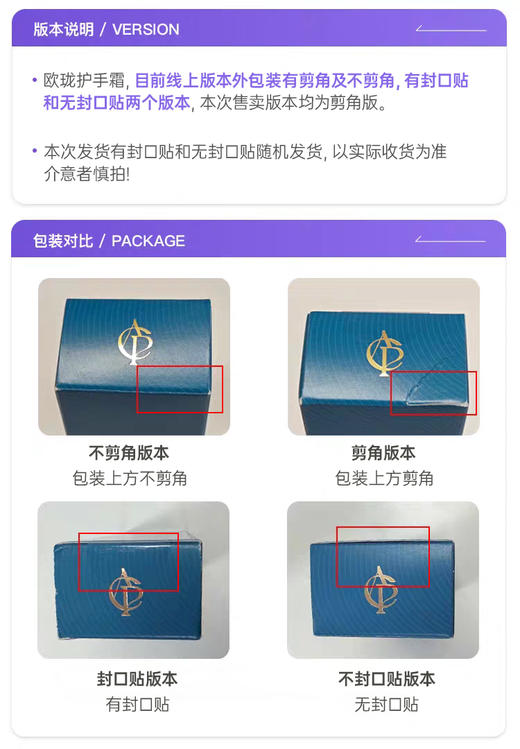 版本说明 / VERSION

• 欧珑护手霜, 目前线上版本外包装有剪角及不剪角, 有封口贴和无封口贴两个版本, 本次售卖版本均为剪角版。

• 本次发货有封口贴和无封口贴随机发货, 以实际收货为准 介意者慎拍!

包装对比 / PACKAGE

不剪角版本
包装上方不剪角

剪角版本
包装上方剪角

封口贴版本
有封口贴

不封口贴版本
无封口贴