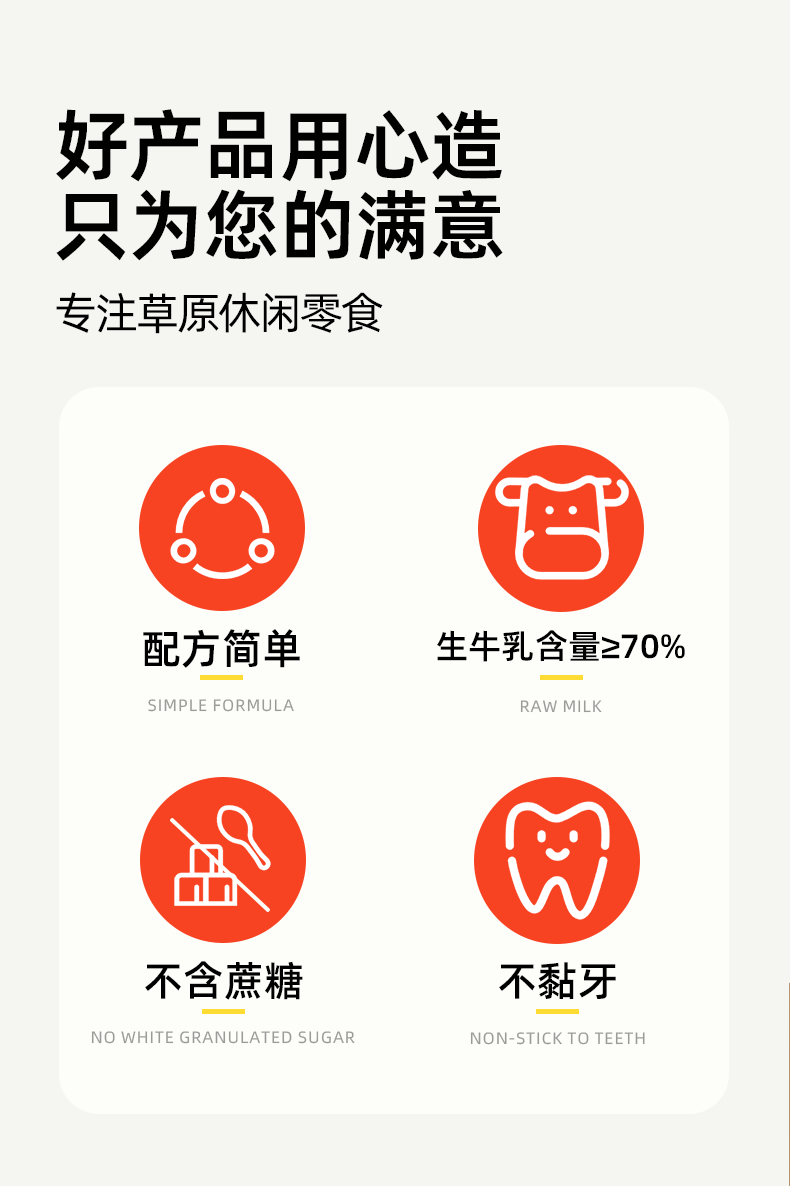 好产品用心造
只为您的满意

专注草原休闲零食

配方简单

SIMPLE FORMULA

生牛乳含量≥70%

RAW MILK

不含蔗糖

NO WHITE GRANULATED SUGAR

不黏牙

NON-STICK TO TEETH