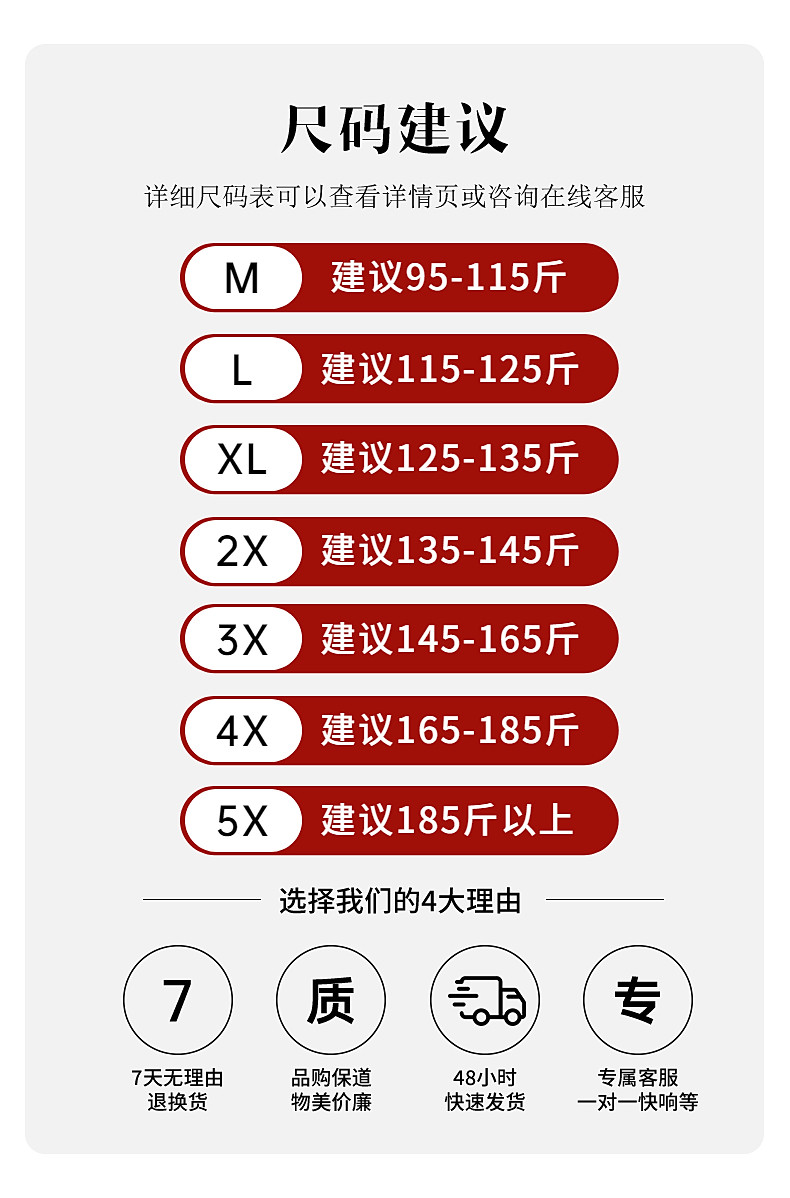 尺码建议

详细尺码表可以查看详情页或咨询在线客服

M 建议95-115斤

L 建议115-125斤

XL 建议125-135斤

2X 建议135-145斤

3X 建议145-165斤

4X 建议165-185斤

5X 建议185斤以上

选择我们的4大理由

7
7天无理由
退换货

质
品购保道
物美价廉

48小时
快速发货

专
专属客服
一对一快响等