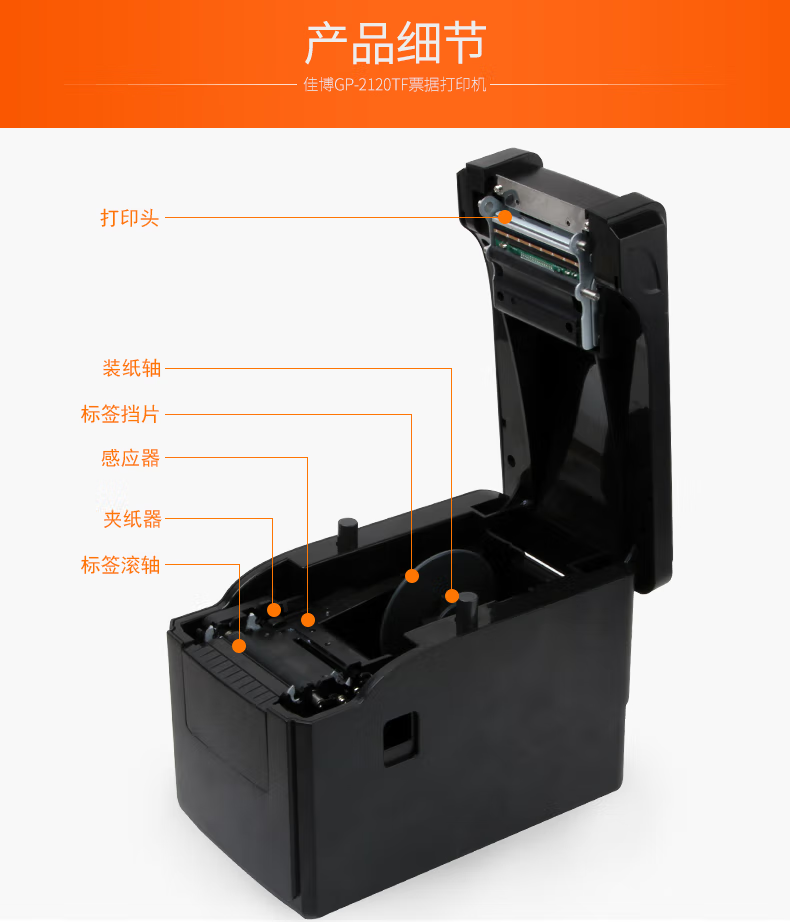 产品细节

佳博GP-2120TF票据打印机

打印头

装纸轴

标签挡片

感应器

夹纸器

标签滚轴