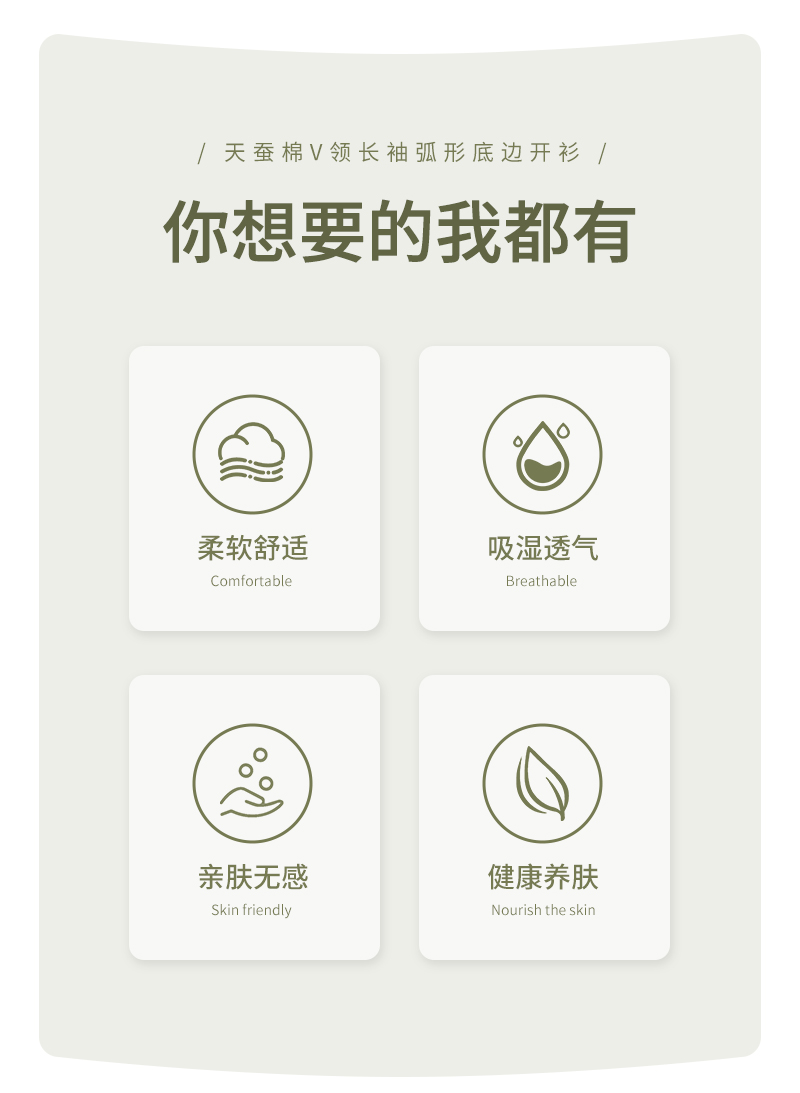 / 天蚕棉V领长袖弧形底边开衫 /

你想要的我都有

柔软舒适
Comfortable

吸湿透气
Breathable

亲肤无感
Skin friendly

健康养肤
Nourish the skin