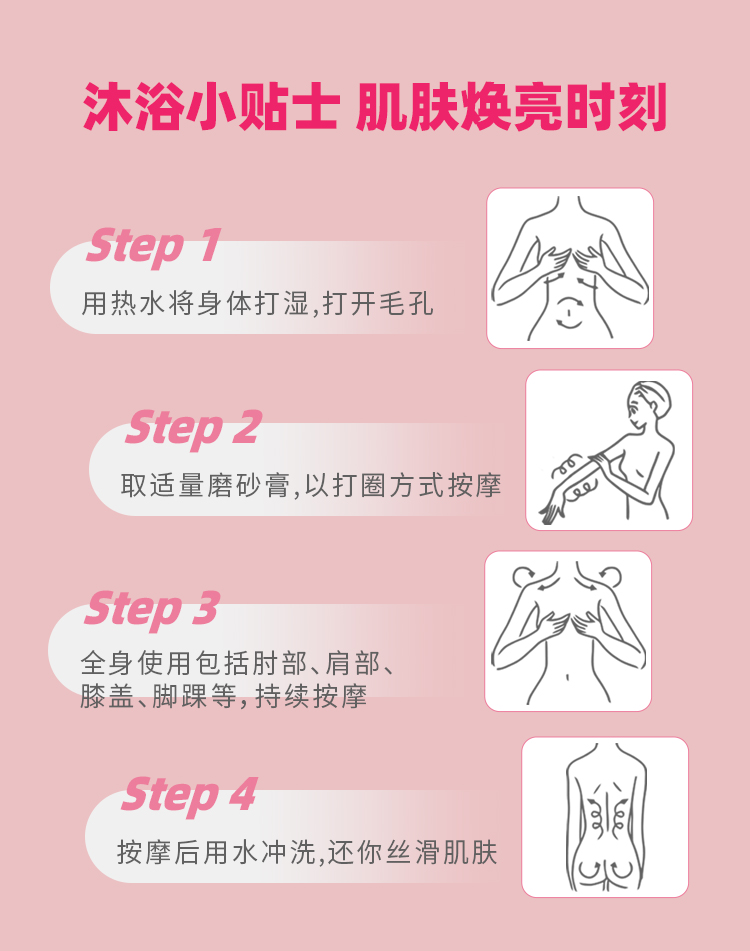 沐浴小贴士 肌肤焕亮时刻

Step 1
用热水将身体打湿,打开毛孔

Step 2
取适量磨砂膏,以打圈方式按摩

Step 3
全身使用包括肘部、肩部、膝盖、脚踝等,持续按摩

Step 4
按摩后用水冲洗,还你丝滑肌肤