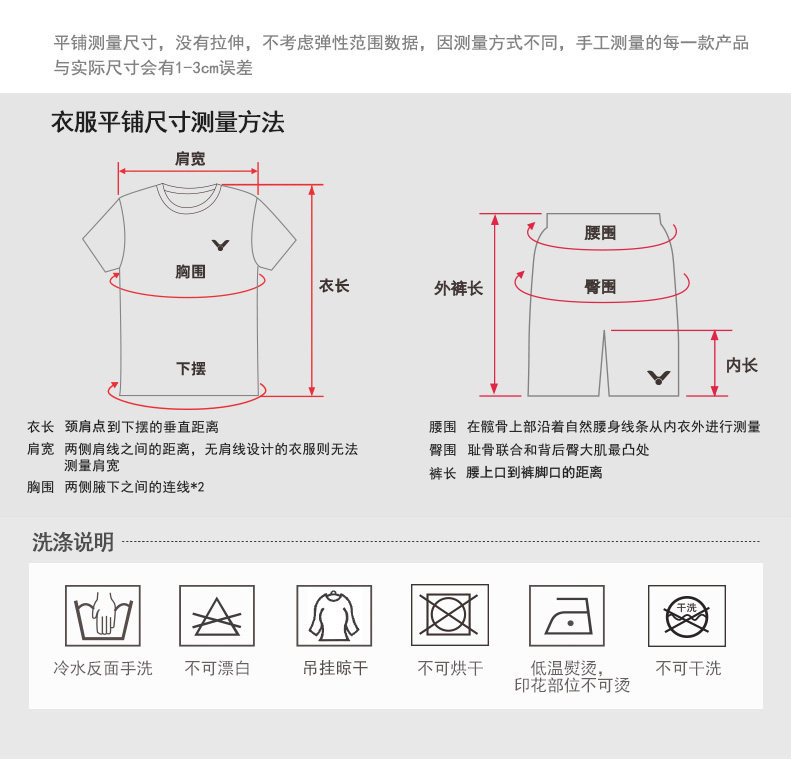 平铺测量尺寸，没有拉伸，不考虑弹性范围数据，因测量方式不同，手工测量的每一款产品与实际尺寸会有1-3cm误差

衣服平铺尺寸测量方法

肩宽
胸围
衣长
下摆

腰围
臀围
外裤长
内长

衣长 颈肩点到下摆的垂直距离
肩宽 两侧肩线之间的距离，无肩线设计的衣服则无法测量肩宽
胸围 两侧腋下之间的连线*2

腰围 在髋骨上部沿着自然腰身线条从内衣外进行测量
臀围 耻骨联合和背后臀大肌最凸处
裤长 腰上口到裤脚口的距离

洗涤说明

冷水反面手洗
不可漂白
吊挂晾干
不可烘干
低温熨烫，印花部位不可烫
干洗
不可干洗