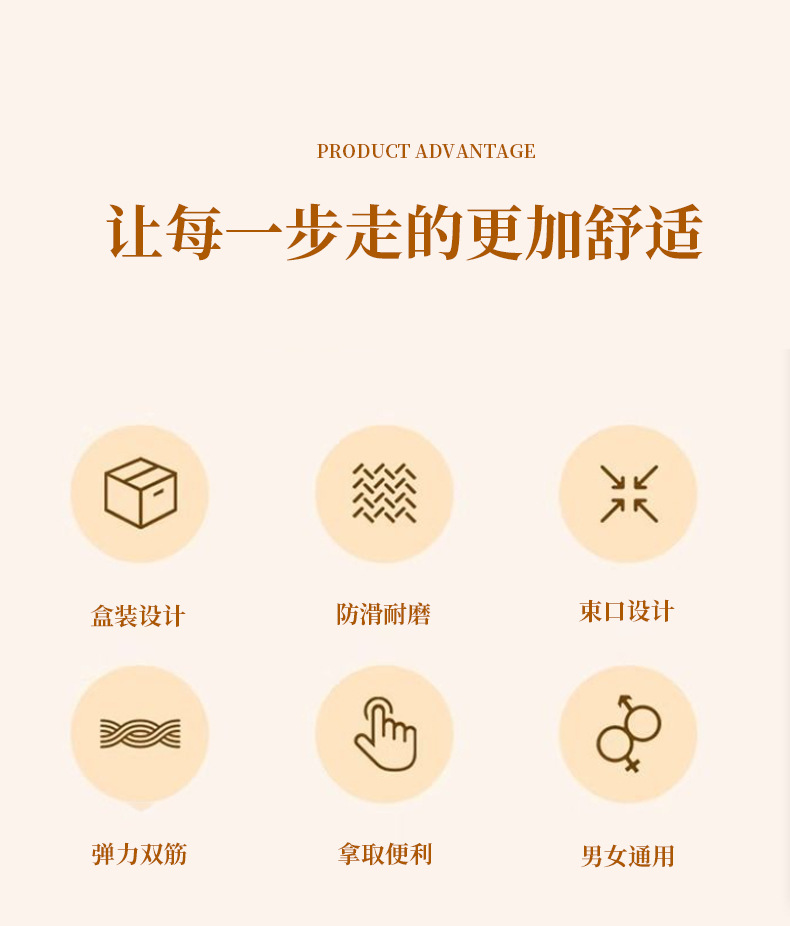 PRODUCT ADVANTAGE

让每一步走的更加舒适

盒装设计

防滑耐磨

束口设计

弹力双筋

拿取便利

男女通用