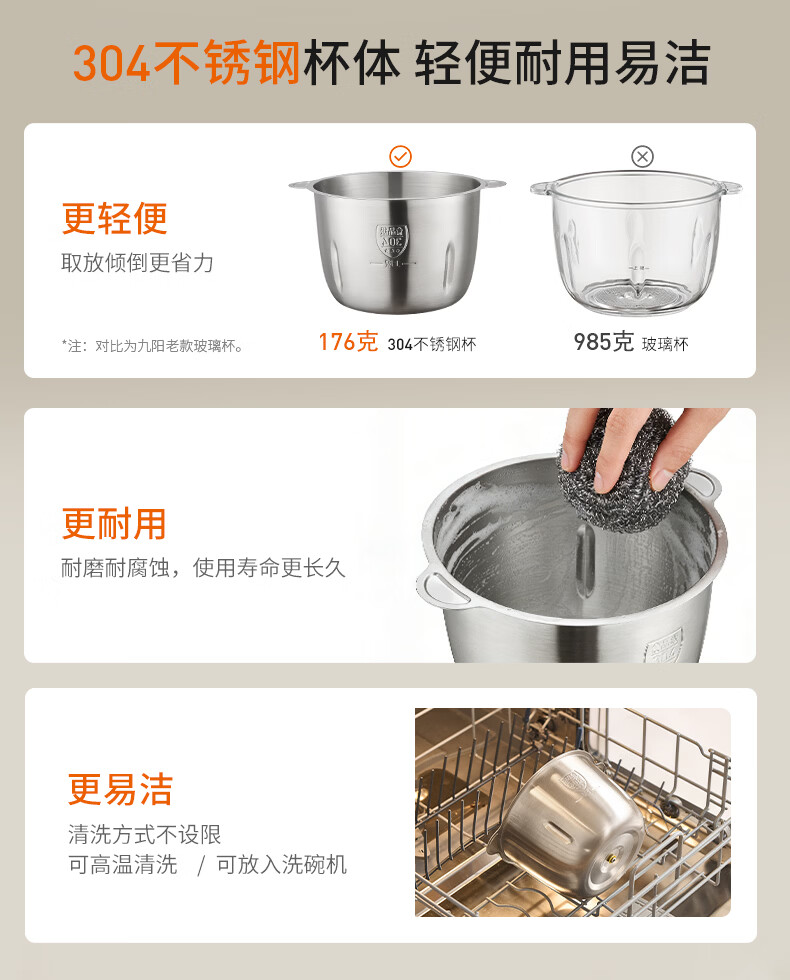 304不锈钢杯体 轻便耐用易洁

更轻便
取放倾倒更省力

*注：对比为九阳老款玻璃杯。

176克 304不锈钢杯

985克 玻璃杯

更耐用
耐磨耐腐蚀，使用寿命更长久

更易洁
清洗方式不设限
可高温清洗 / 可放入洗碗机