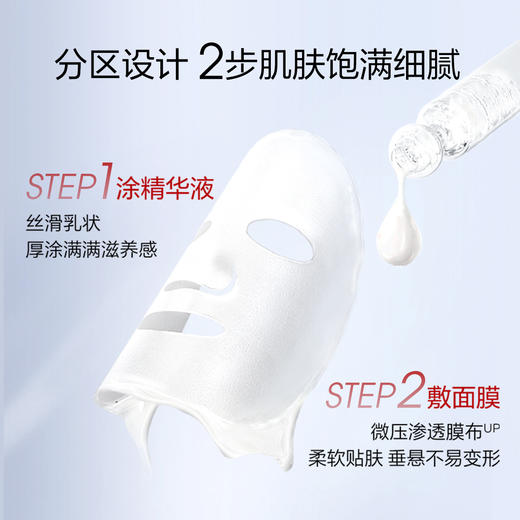 分区设计 2步肌肤饱满细腻

STEP1涂精华液

丝滑乳状
厚涂满满滋养感

STEP2敷面膜

微压渗透膜布UP
柔软贴肤 垂悬不易变形