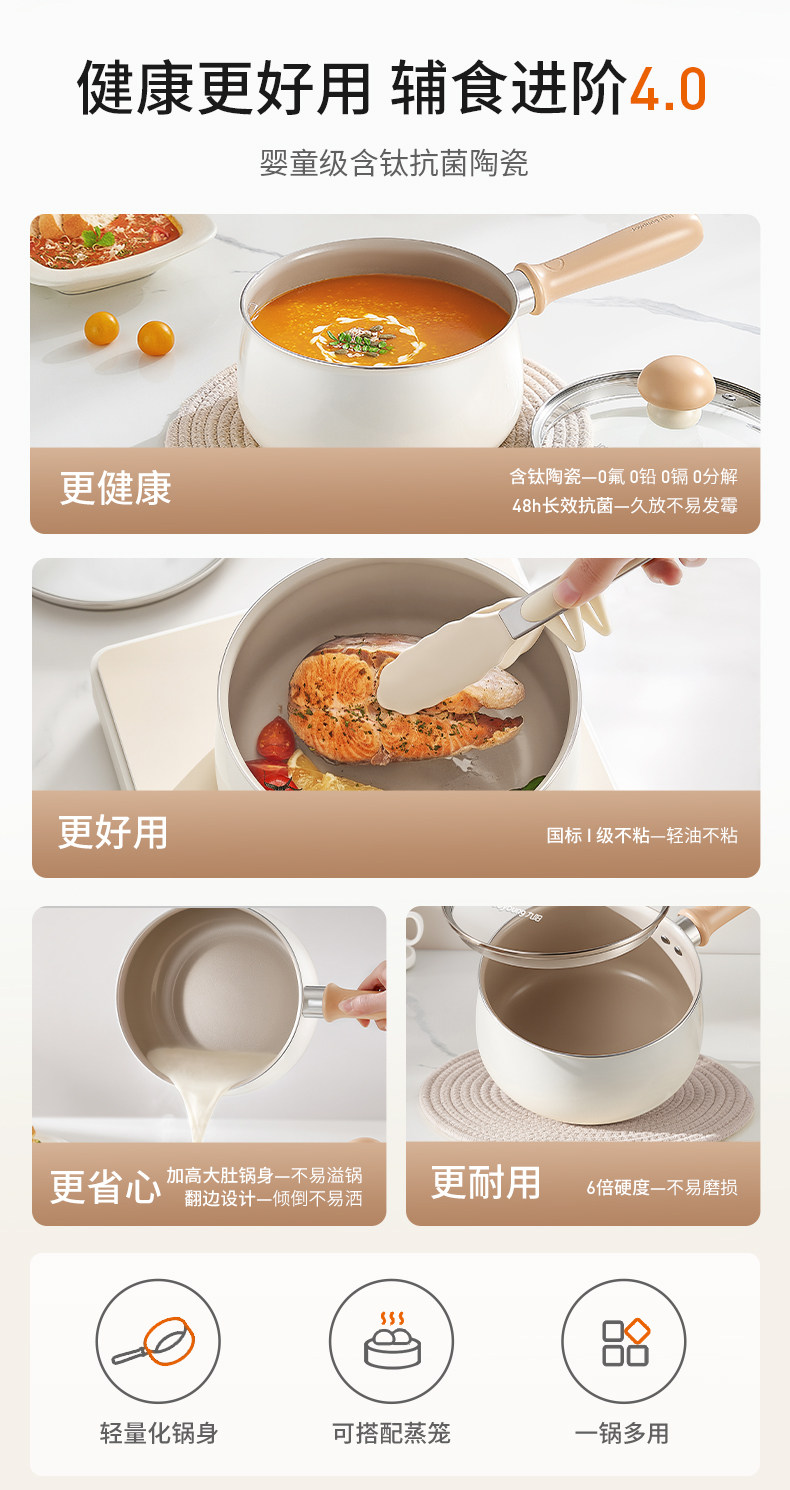 健康更好用 辅食进阶4.0

婴童级含钛抗菌陶瓷

更健康

含钛陶瓷—0氟 0铅 0镉 0分解
48h长效抗菌—久放不易发霉

更好用

国标 I 级不粘—轻油不粘

更省心

加高大肚锅身—不易溢锅
翻边设计—倾倒不易洒

更耐用

6倍硬度—不易磨损

轻量化锅身

可搭配蒸笼

一锅多用