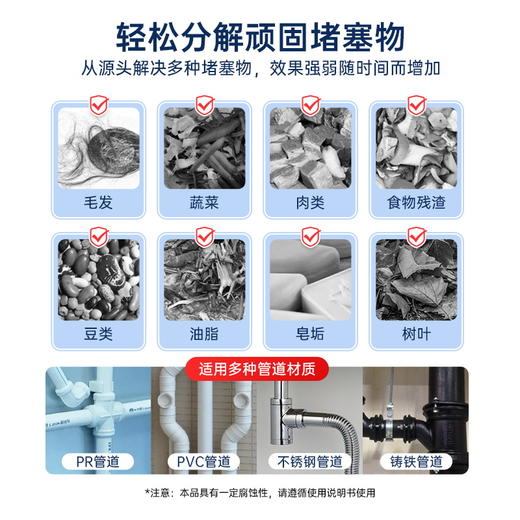 轻松分解顽固堵塞物

从源头解决多种堵塞物，效果强弱随时间而增加

毛发

蔬菜

肉类

食物残渣

豆类

油脂

皂垢

树叶

适用多种管道材质

PR管道

PVC管道

不锈钢管道

铸铁管道

*注意：本品具有一定腐蚀性，请遵循使用说明书使用