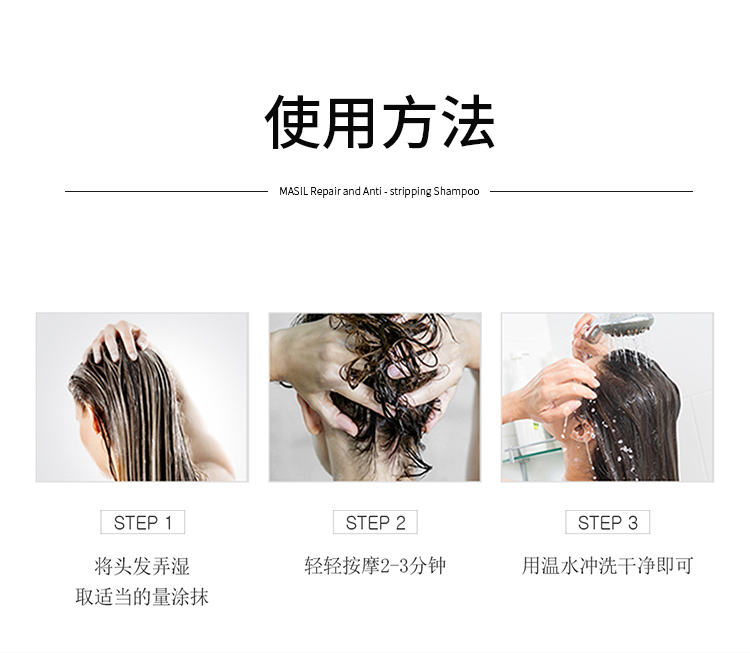 使用方法

MASIL Repair and Anti - stripping Shampoo

STEP 1

将头发弄湿
取适当的量涂抹

STEP 2

轻轻按摩2-3分钟

STEP 3

用温水冲洗干净即可