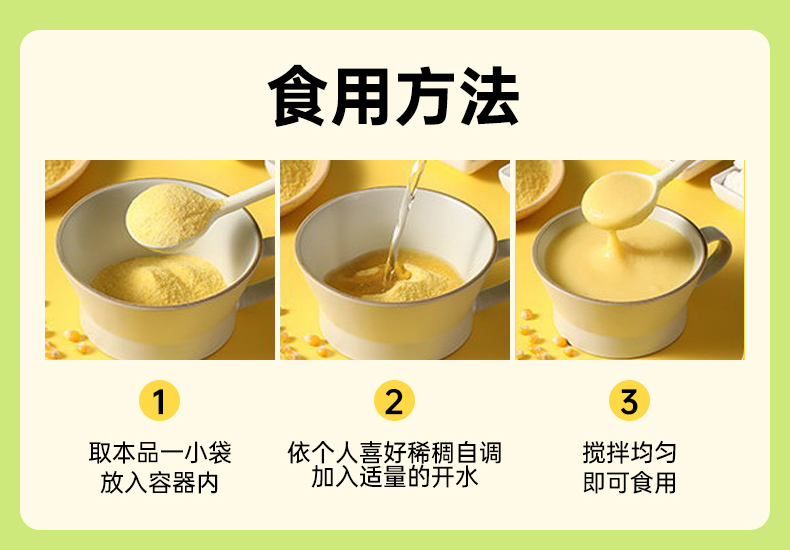 食用方法

1
取本品一小袋
放入容器内

2
依个人喜好稀稠自调
加入适量的开水

3
搅拌均匀
即可食用