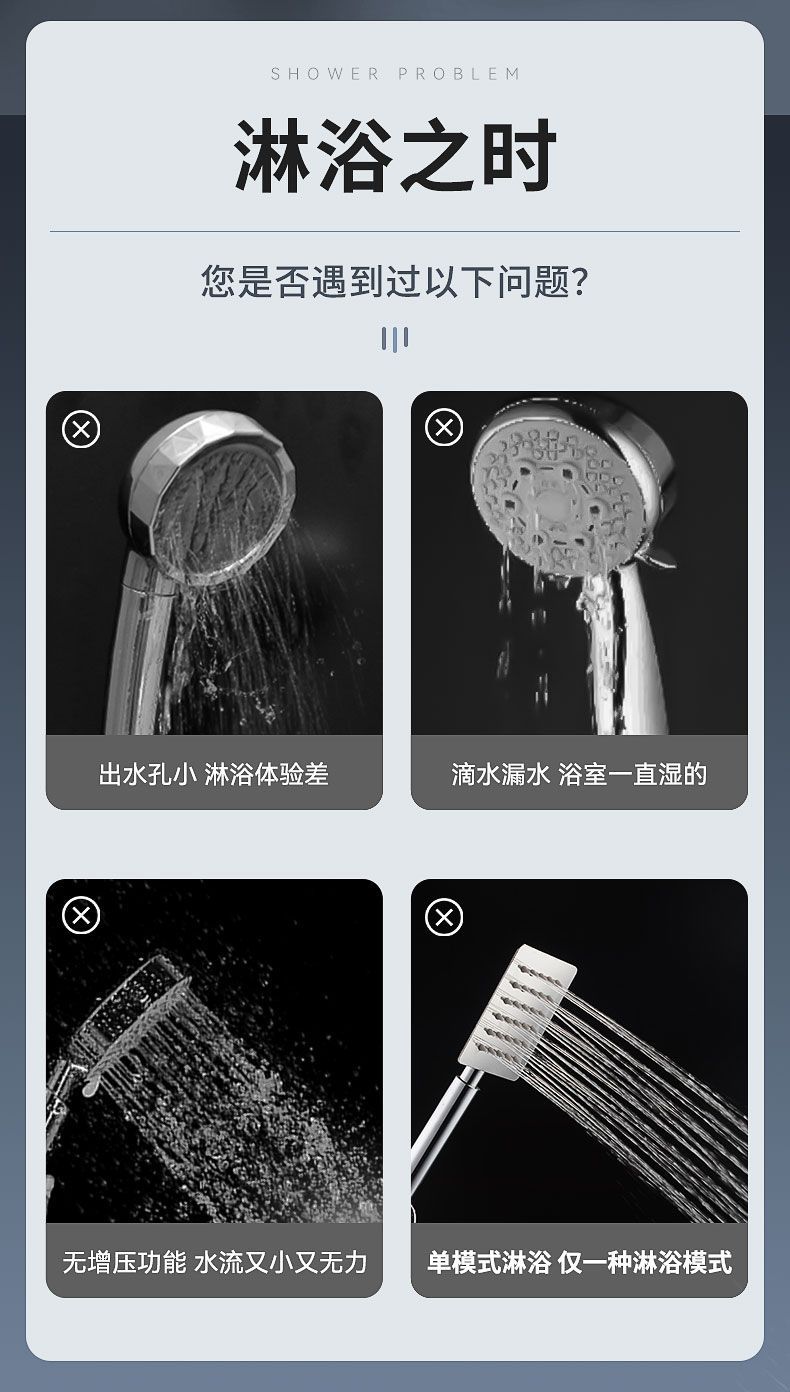 SHOWER PROBLEM

淋浴之时

您是否遇到过以下问题?

出水孔小 淋浴体验差

滴水漏水 浴室一直湿的

无增压功能 水流又小又无力

单模式淋浴 仅一种淋浴模式