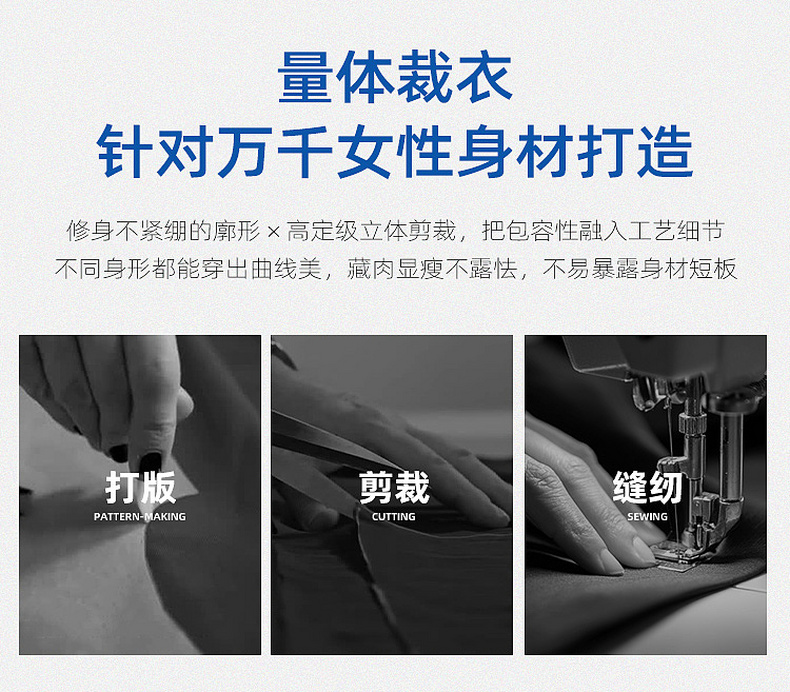 量体裁衣
针对万千女性身材打造

修身不紧绷的廓形 × 高定级立体剪裁，把包容性融入工艺细节
不同身形都能穿出曲线美，藏肉显瘦不露怯，不易暴露身材短板

打版
PATTERN-MAKING

剪裁
CUTTING

缝纫
SEWING