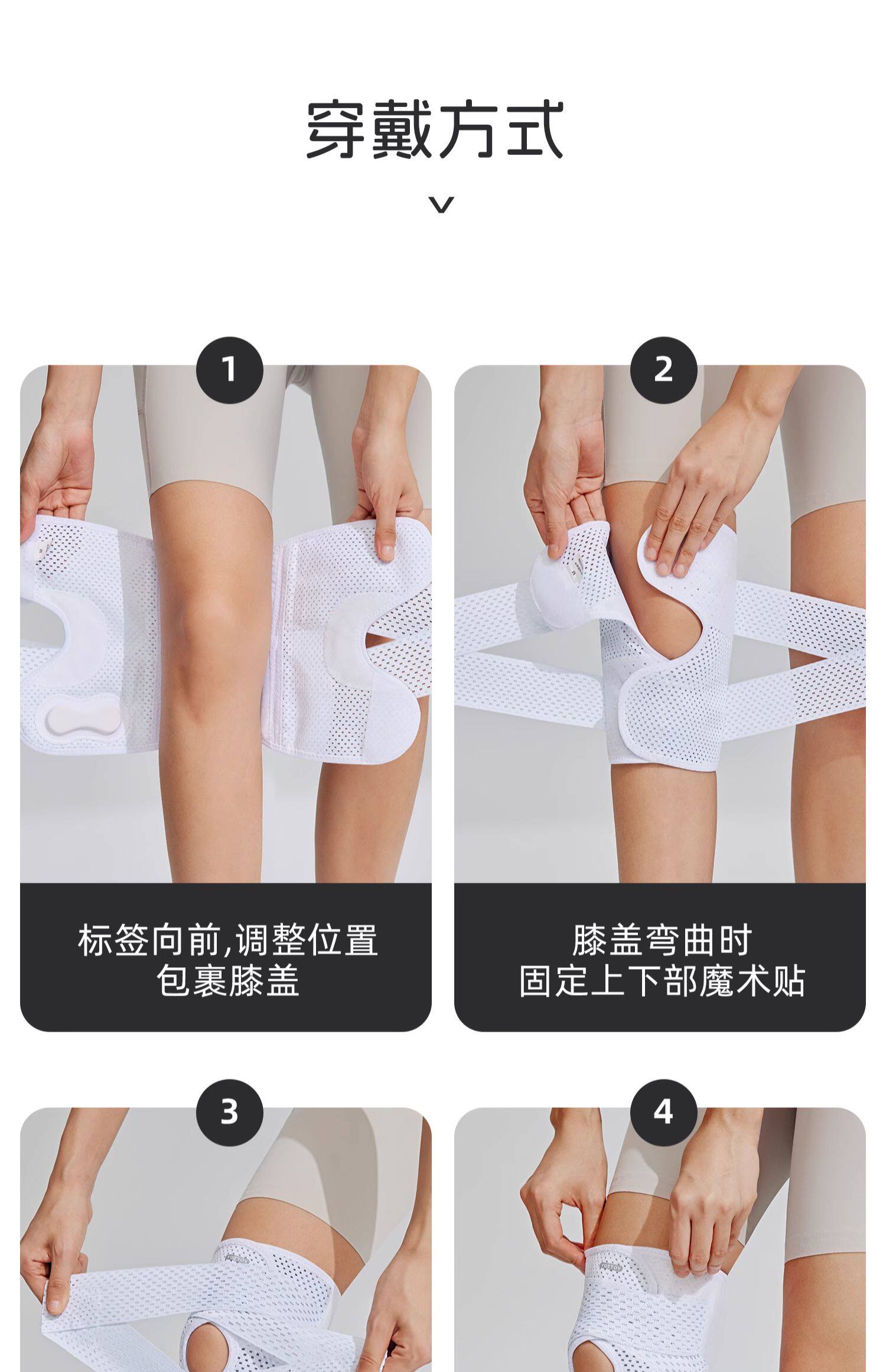 穿戴方式

1

标签向前,调整位置
包裹膝盖

2

膝盖弯曲时
固定上下部魔术贴

3

4