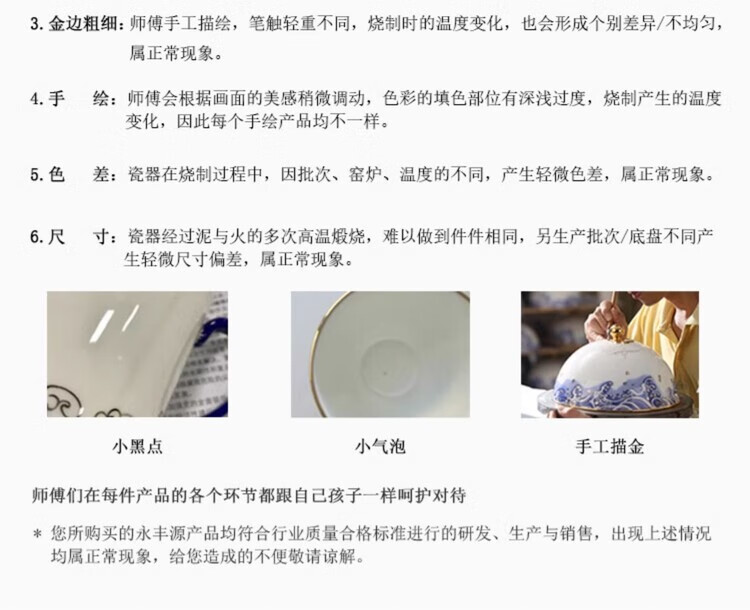 3. 金边粗细：师傅手工描绘，笔触轻重不同，烧制时的温度变化，也会形成个别差异/不均匀，属正常现象。

4. 手　绘：师傅会根据画面的美感稍微调动，色彩的填色部位有深浅过度，烧制产生的温度变化，因此每个手绘产品均不一样。

5. 色　差：瓷器在烧制过程中，因批次、窑炉、温度的不同，产生轻微色差，属正常现象。

6. 尺　寸：瓷器经过泥与火的多次高温煅烧，难以做到件件相同，另生产批次/底盘不同产生轻微尺寸偏差，属正常现象。

小黑点

小气泡

手工描金

师傅们在每件产品的各个环节都跟自己孩子一样呵护对待

* 您所购买的永丰源产品均符合行业质量合格标准进行的研发、生产与销售，出现上述情况均属正常现象，给您造成的不便敬请谅解。