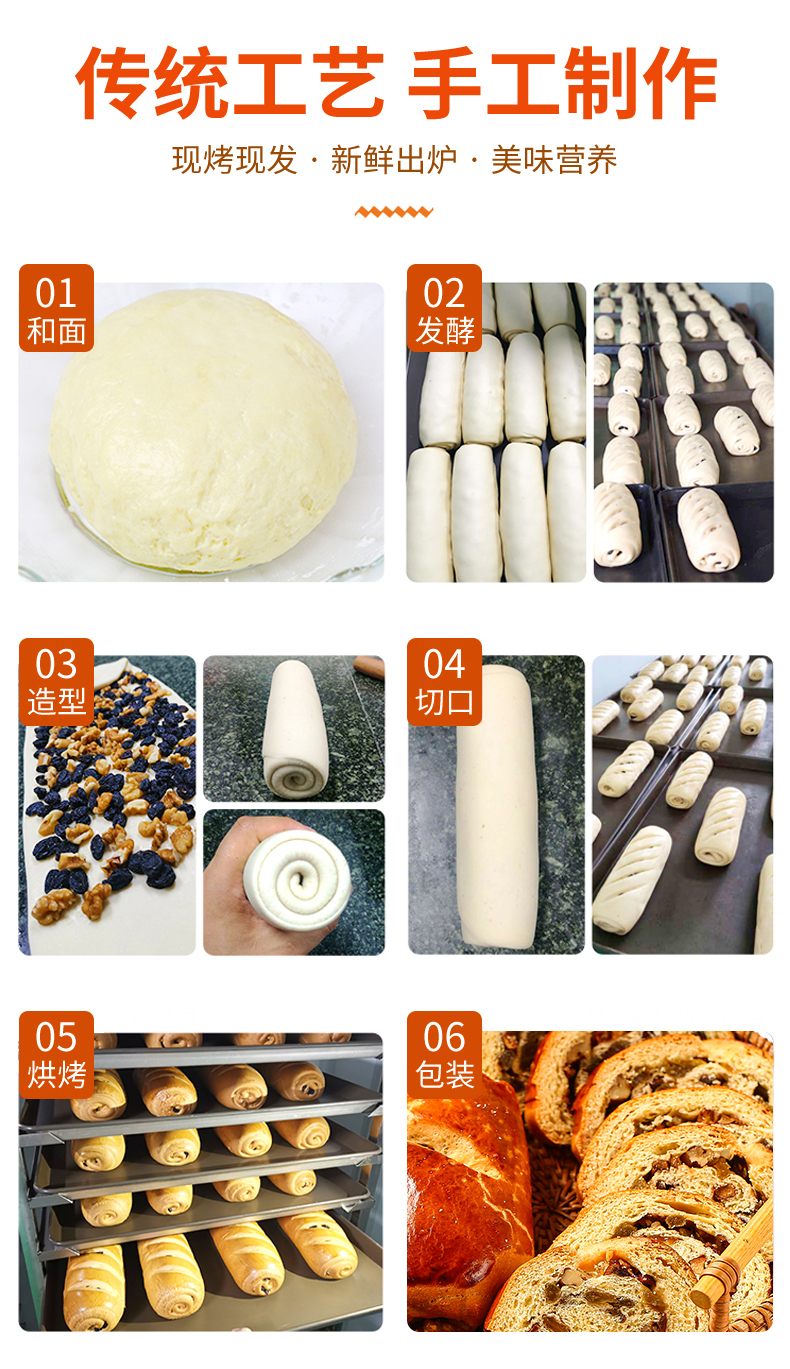 传统工艺 手工制作

现烤现发 · 新鲜出炉 · 美味营养

01
和面

02
发酵

03
造型

04
切口

05
烘烤

06
包装