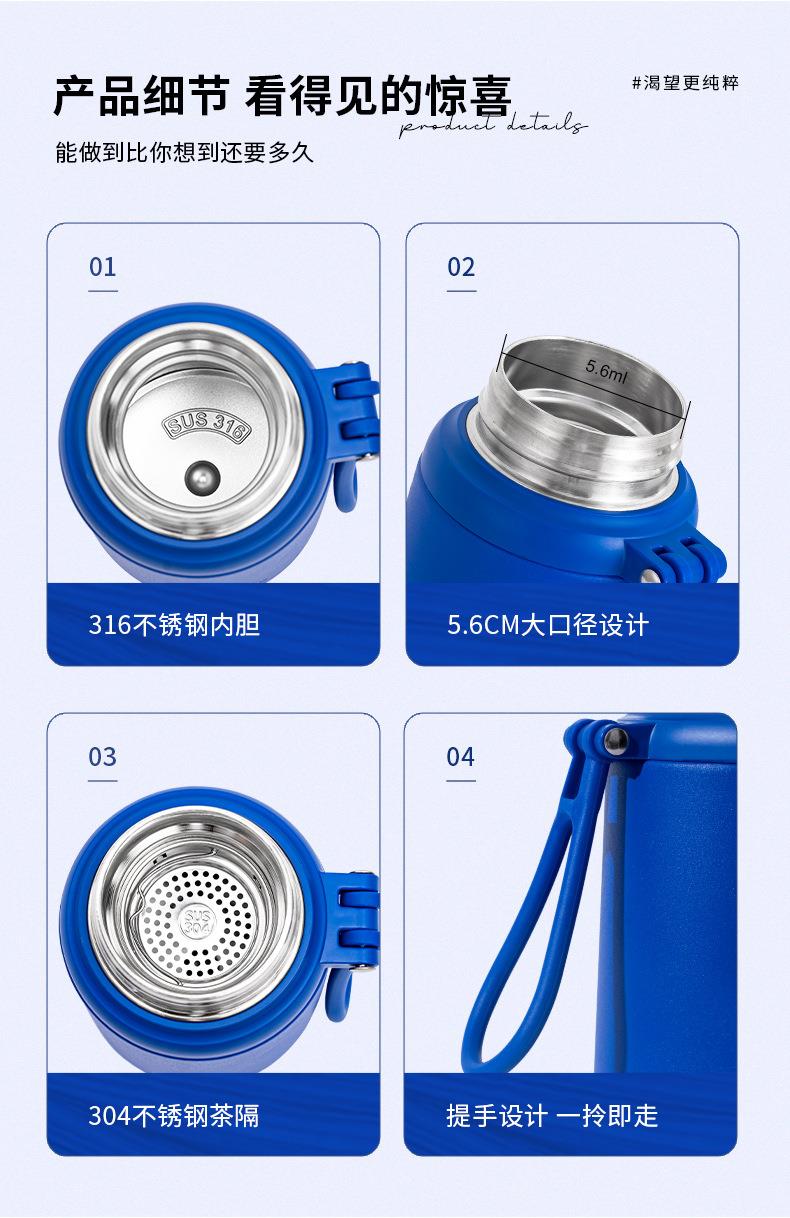 产品细节 看得见的惊喜
product details
#渴望更纯粹
能做到比你想到还要多久

01
SUS 316
316不锈钢内胆

02
5.6ml
5.6CM大口径设计

03
SUS 304
304不锈钢茶隔

04
提手设计 一拎即走