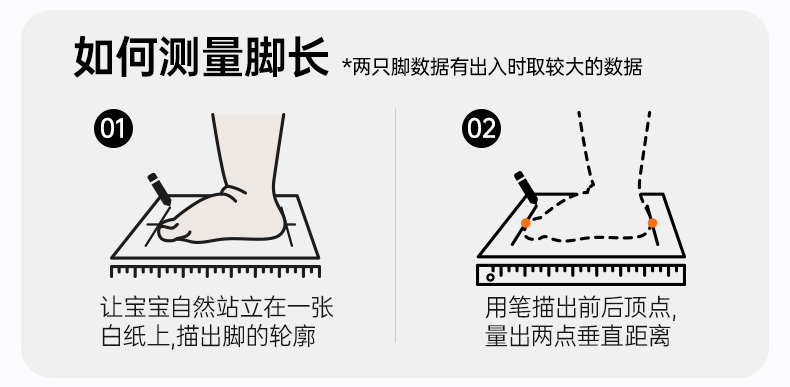 如何测量脚长 *两只脚数据有出入时取较大的数据

01

让宝宝自然站立在一张白纸上,描出脚的轮廓

02

用笔描出前后顶点,量出两点垂直距离