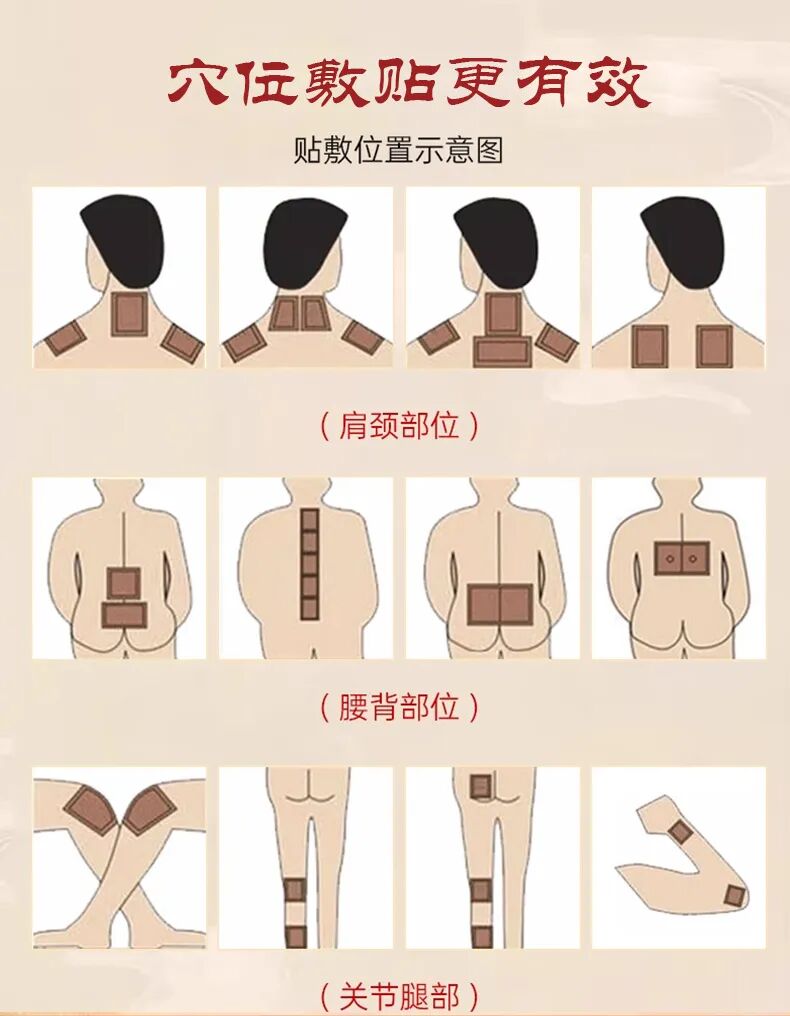 穴位敷贴更有效

贴敷位置示意图

（肩颈部位）

（腰背部位）

（关节腿部）