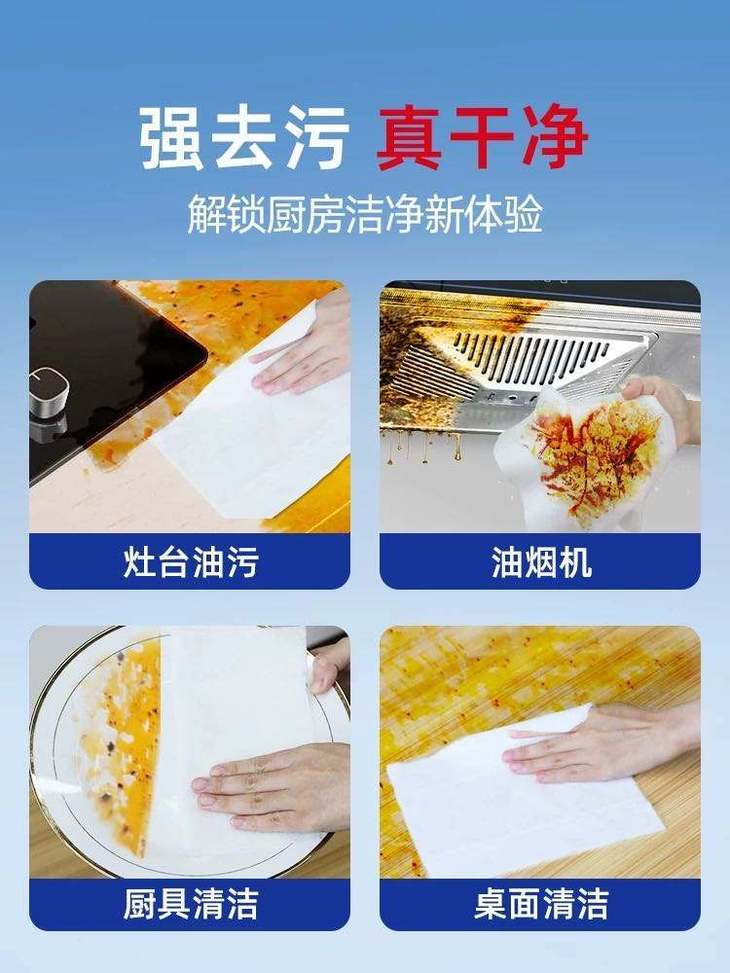 强去污 真干净

解锁厨房洁净新体验

灶台油污

油烟机

厨具清洁

桌面清洁