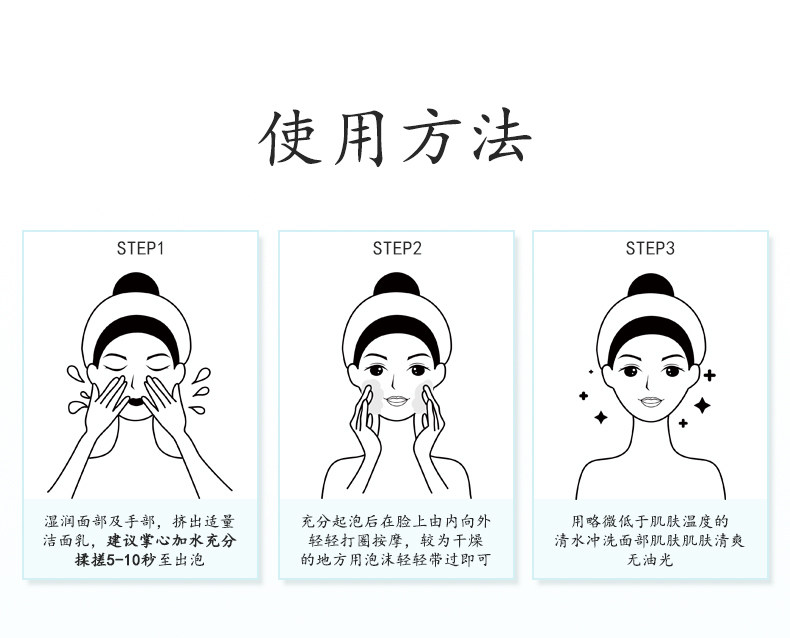 使用方法

STEP1

湿润面部及手部，挤出适量洁面乳，建议掌心加水充分揉搓5-10秒至出泡

STEP2

充分起泡后在脸上由内向外轻轻打圈按摩，较为干燥的地方用泡沫轻轻带过即可

STEP3

用略微低于肌肤温度的清水冲洗面部肌肤肌肤清爽无油光