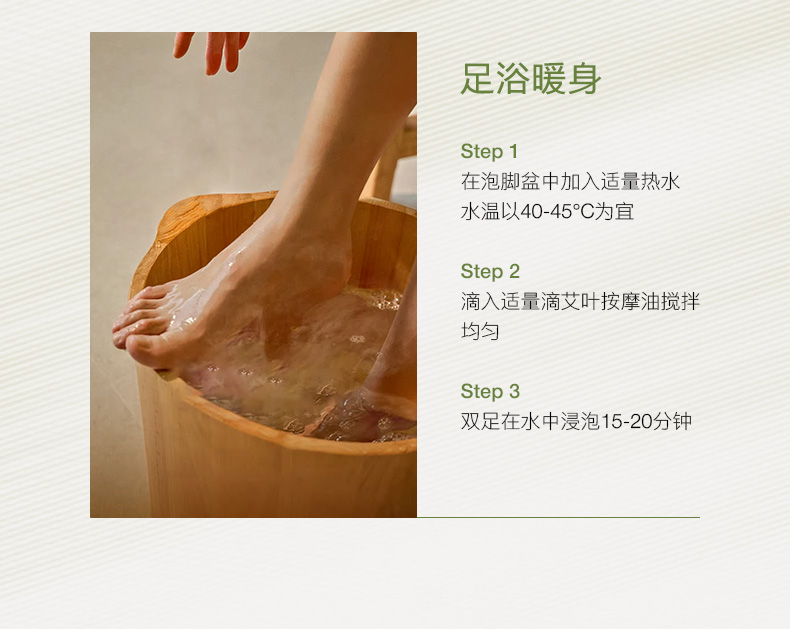 足浴暖身

Step 1
在泡脚盆中加入适量热水
水温以40-45°C为宜

Step 2
滴入适量滴艾叶按摩油搅拌均匀

Step 3
双足在水中浸泡15-20分钟