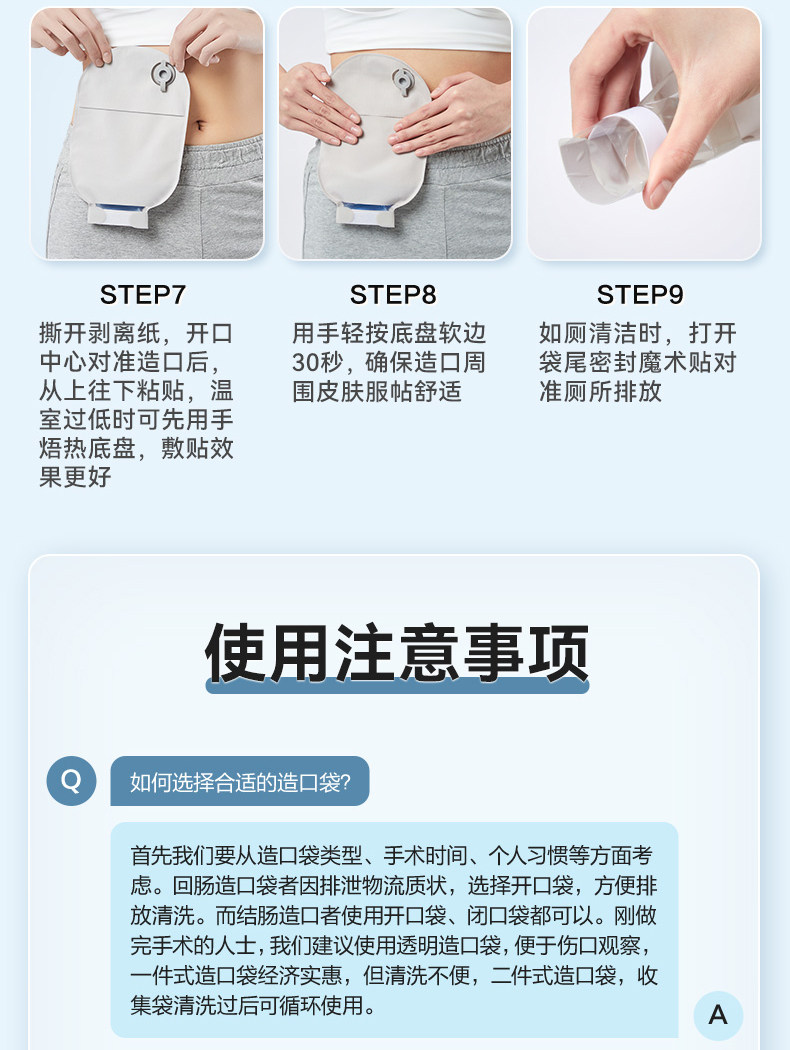 STEP7
撕开剥离纸，开口中心对准造口后，从上往下粘贴，温室过低时可先用手焐热底盘，敷贴效果更好

STEP8
用手轻按底盘软边30秒，确保造口周围皮肤服帖舒适

STEP9
如厕清洁时，打开袋尾密封魔术贴对准厕所排放

使用注意事项

Q
如何选择合适的造口袋?

首先我们要从造口袋类型、手术时间、个人习惯等方面考虑。回肠造口袋者因排泄物流质状，选择开口袋，方便排放清洗。而结肠造口者使用开口袋、闭口袋都可以。刚做完手术的人士，我们建议使用透明造口袋，便于伤口观察，一件式造口袋经济实惠，但清洗不便，二件式造口袋，收集袋清洗过后可循环使用。

A