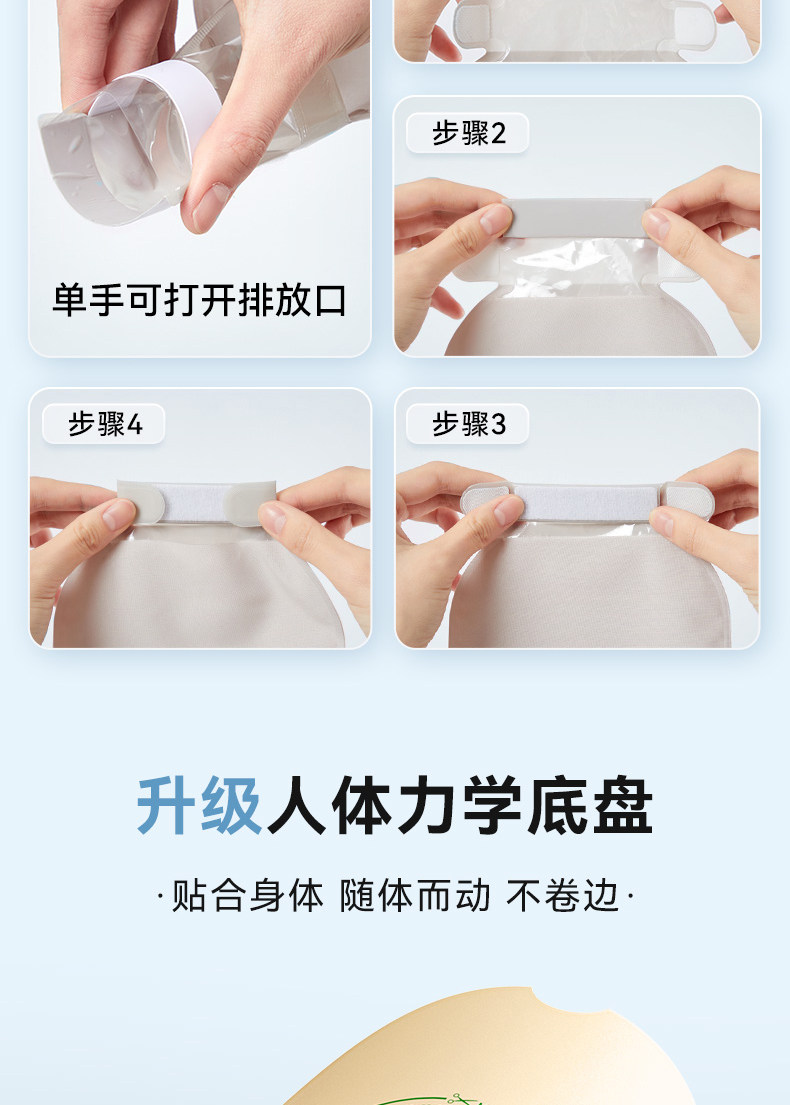 单手可打开排放口

步骤2

步骤4

步骤3

升级人体力学底盘

·贴合身体 随体而动 不卷边·