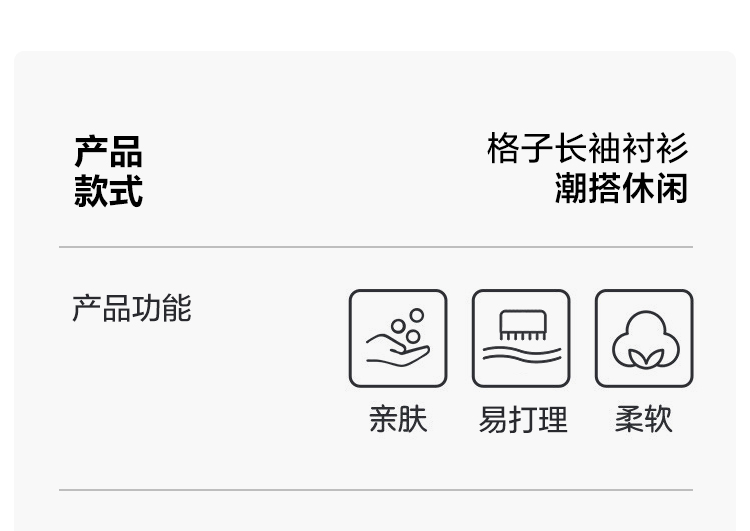 产品
款式

格子长袖衬衫
潮搭休闲

产品功能

亲肤 易打理 柔软