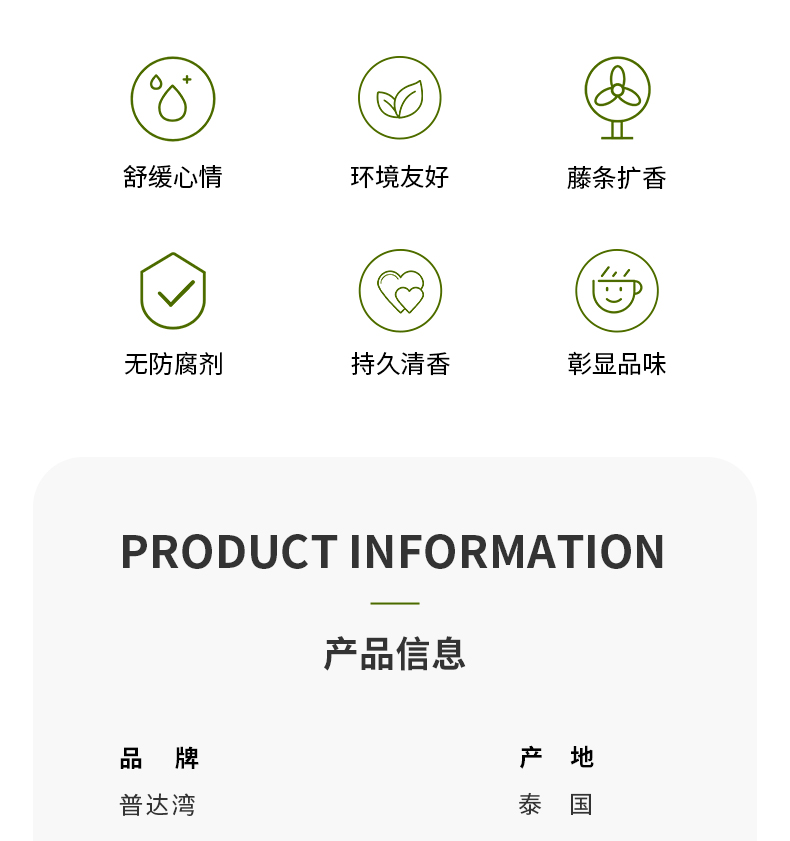 舒缓心情

环境友好

藤条扩香

无防腐剂

持久清香

彰显品味

PRODUCT INFORMATION

产品信息

品 牌

普达湾

产 地

泰 国