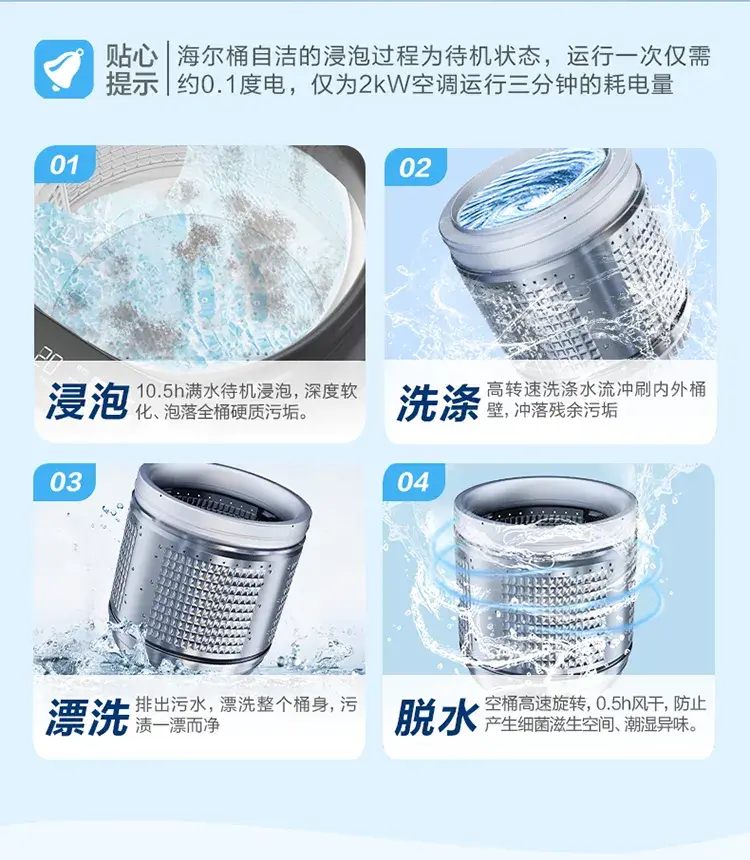 贴心提示

海尔桶自洁的浸泡过程为待机状态，运行一次仅需约0.1度电，仅为2kW空调运行三分钟的耗电量

01

浸泡

10.5h满水待机浸泡，深度软化、泡落全桶硬质污垢。

02

洗涤

高转速洗涤水流冲刷内外桶壁，冲落残余污垢

03

漂洗

排出污水，漂洗整个桶身，污渍一漂而净

04

脱水

空桶高速旋转，0.5h风干，防止产生细菌滋生空间、潮湿异味。