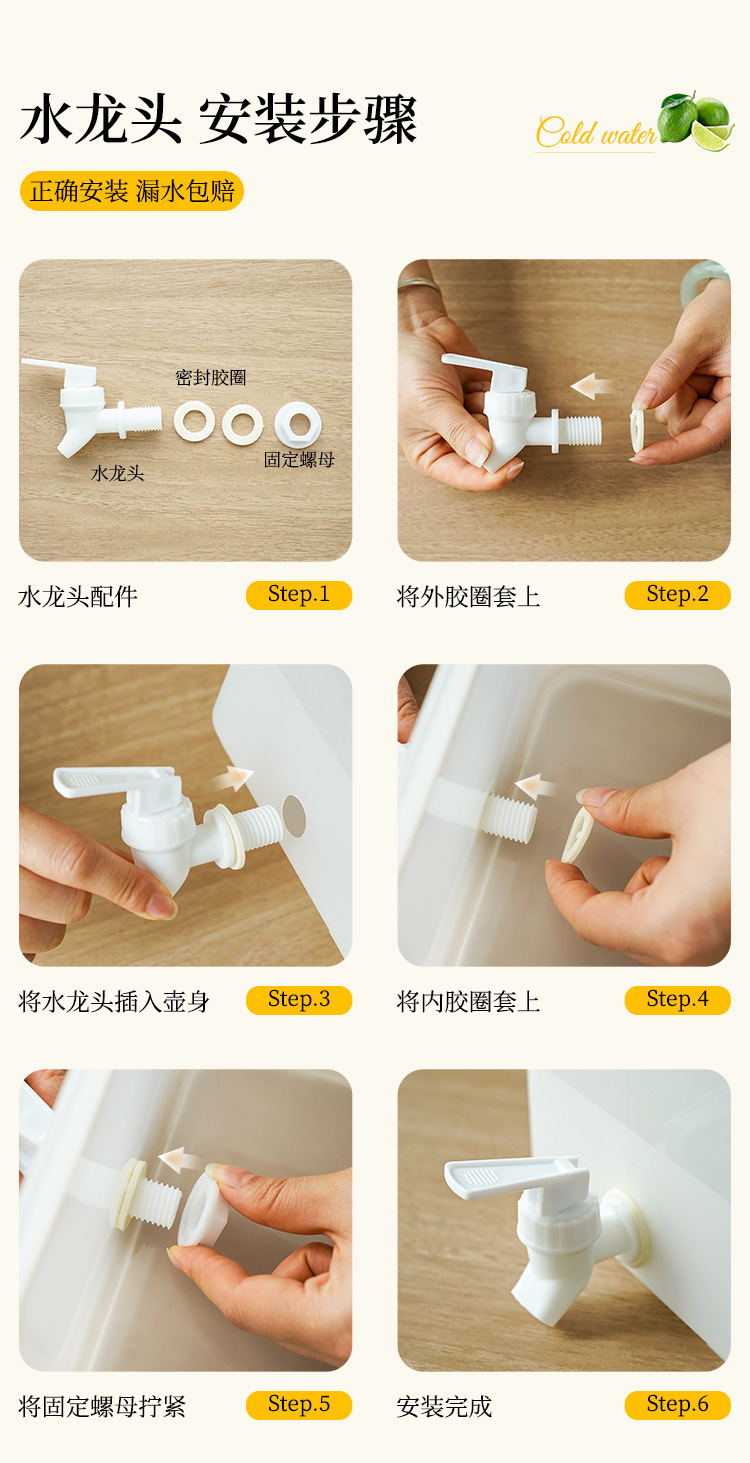 水龙头 安装步骤

Cold water

正确安装 漏水包赔

密封胶圈

水龙头

固定螺母

水龙头配件

Step.1

将外胶圈套上

Step.2

将水龙头插入壶身

Step.3

将内胶圈套上

Step.4

将固定螺母拧紧

Step.5

安装完成

Step.6