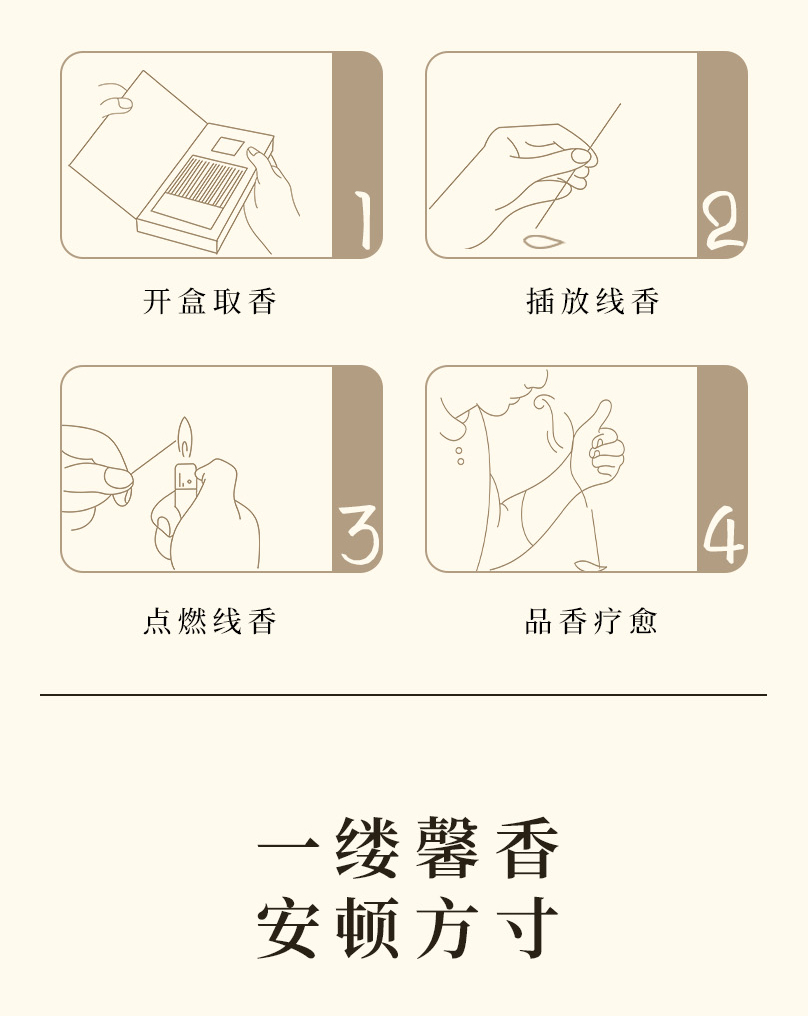 1
开盒取香

2
插放线香

3
点燃线香

4
品香疗愈

一缕馨香
安顿方寸