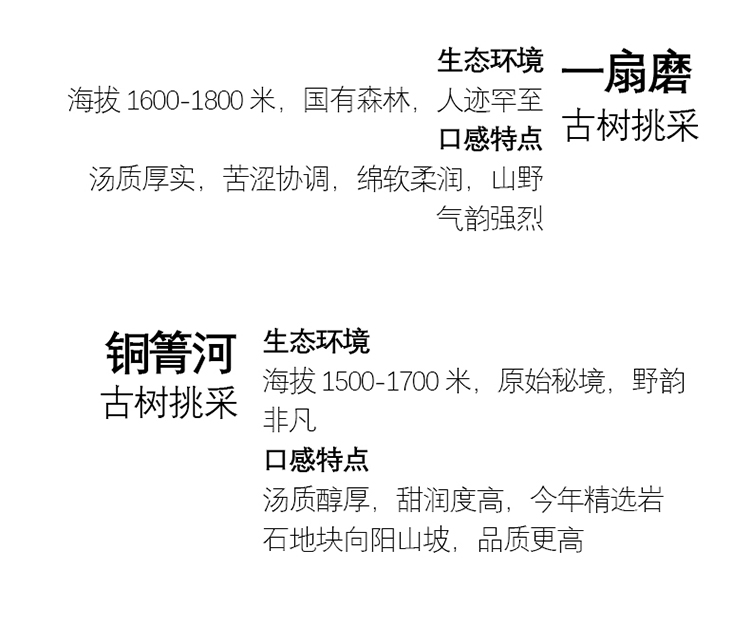 生态环境
海拔1600-1800米，国有森林，人迹罕至
口感特点
汤质厚实，苦涩协调，绵软柔润，山野气韵强烈

一扇磨
古树挑采

铜箐河
古树挑采

生态环境
海拔1500-1700米，原始秘境，野韵非凡
口感特点
汤质醇厚，甜润度高，今年精选岩石地块向阳山坡，品质更高