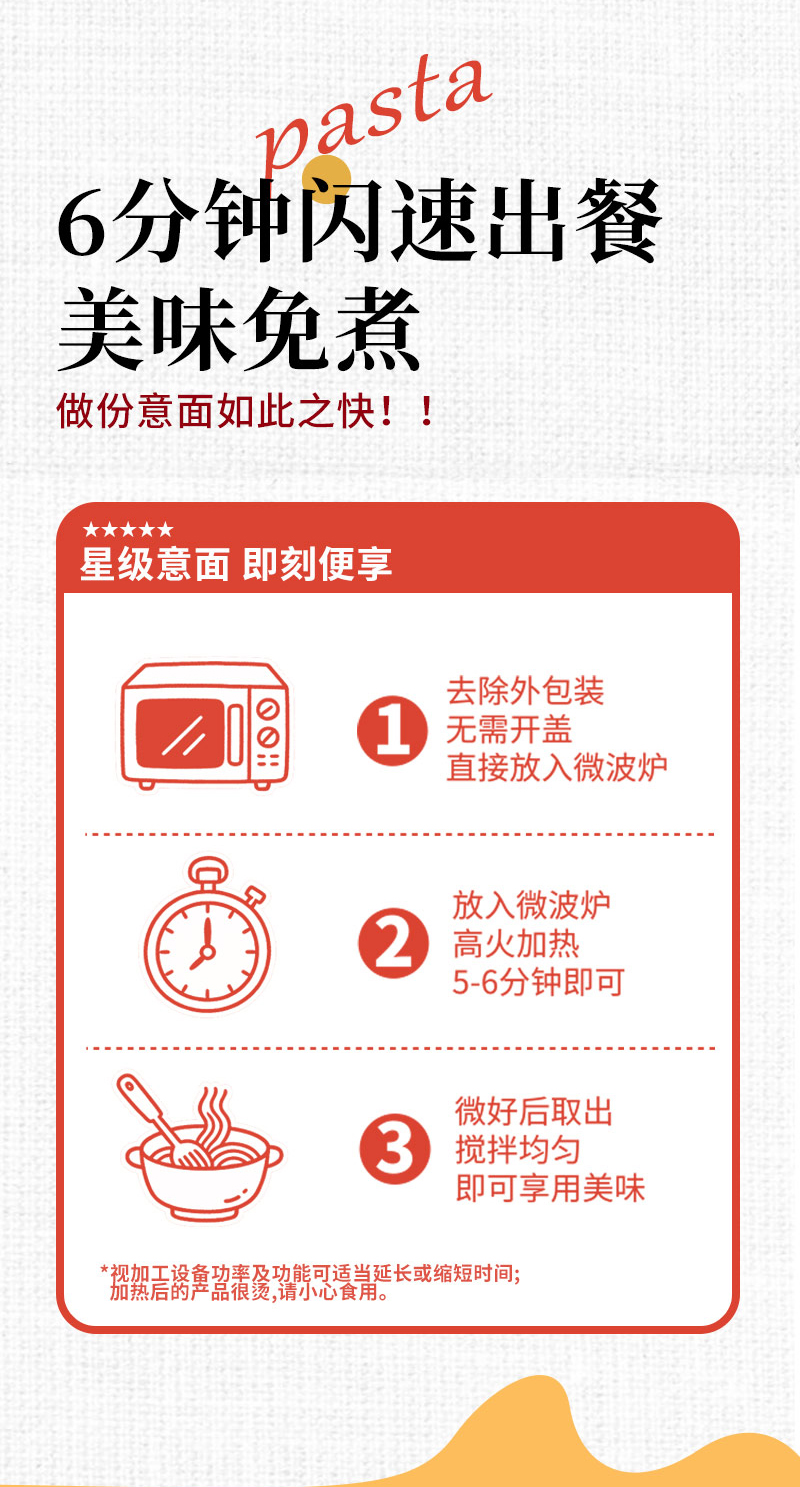 pasta

6分钟闪速出餐
美味免煮

做份意面如此之快！！

★★★★★
星级意面 即刻便享

1 去除外包装
无需开盖
直接放入微波炉

2 放入微波炉
高火加热
5-6分钟即可

3 微好后取出
搅拌均匀
即可享用美味

*视加工设备功率及功能可适当延长或缩短时间；
加热后的产品很烫，请小心食用。