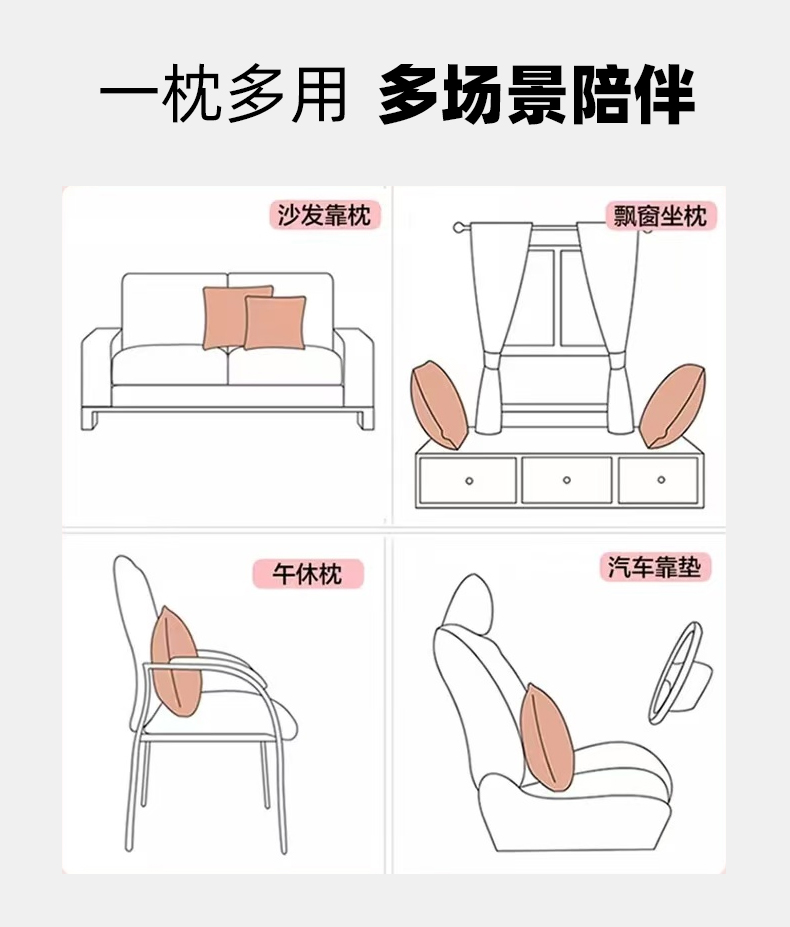 一枕多用 多场景陪伴

沙发靠枕

飘窗坐枕

午休枕

汽车靠垫