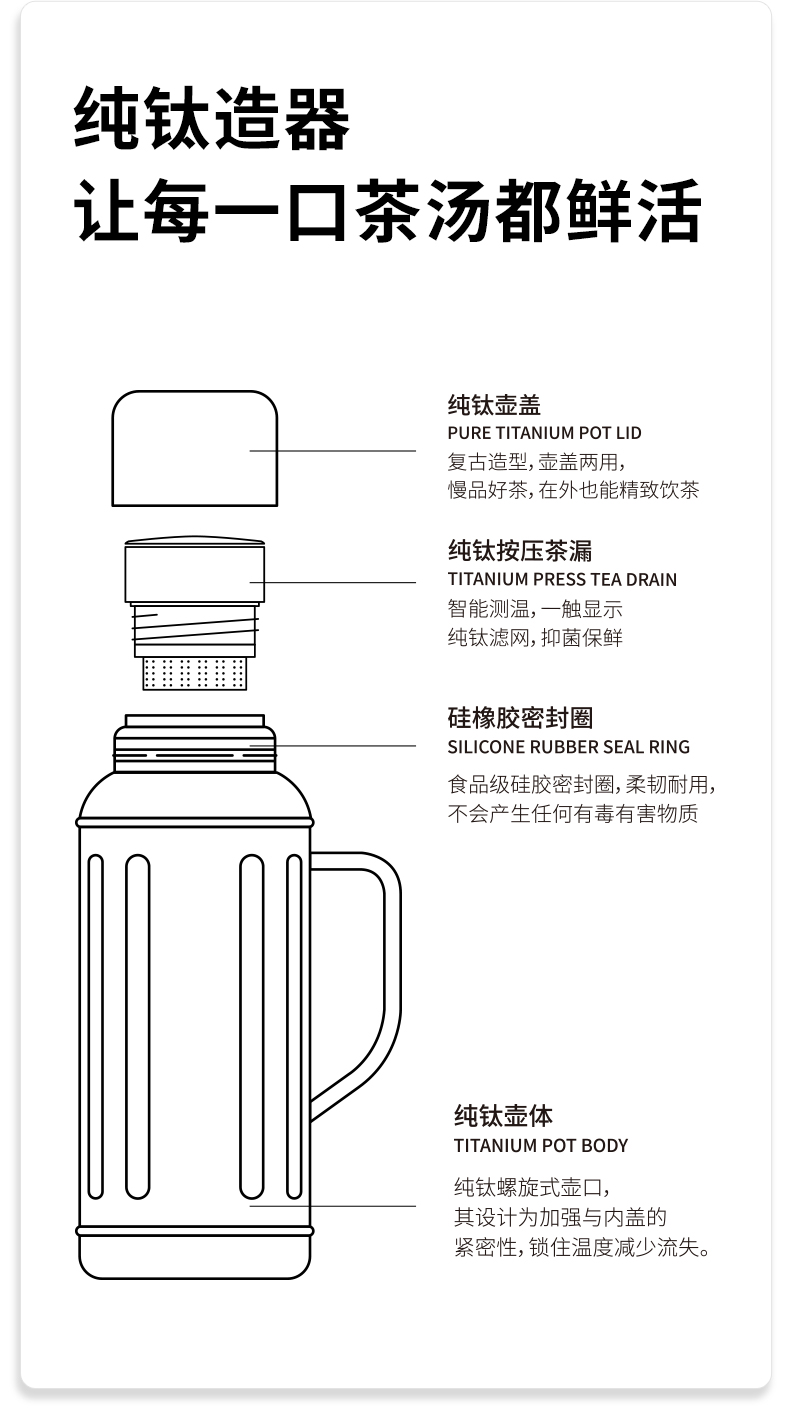 纯钛造器
让每一口茶汤都鲜活

纯钛壶盖
PURE TITANIUM POT LID
复古造型，壶盖两用，
慢品好茶，在外也能精致饮茶

纯钛按压茶漏
TITANIUM PRESS TEA DRAIN
智能测温，一触显示
纯钛滤网，抑菌保鲜

硅橡胶密封圈
SILICONE RUBBER SEAL RING
食品级硅胶密封圈，柔韧耐用，
不会产生任何有毒有害物质

纯钛壶体
TITANIUM POT BODY
纯钛螺旋式壶口，
其设计为加强与内盖的
紧密性，锁住温度减少流失。