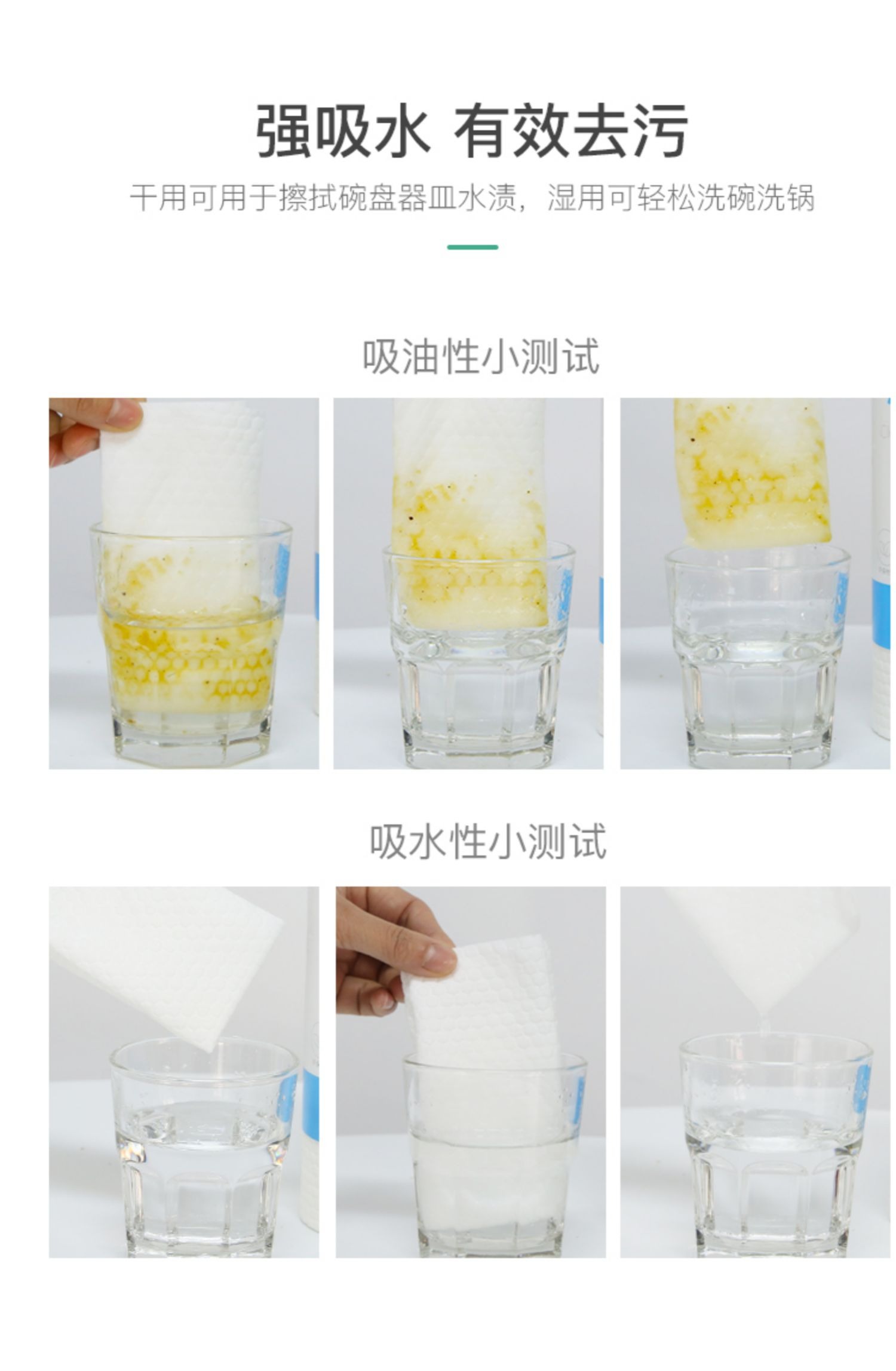 强吸水 有效去污

干用可用于擦拭碗盘器皿水渍，湿用可轻松洗碗洗锅

吸油性小测试

吸水性小测试