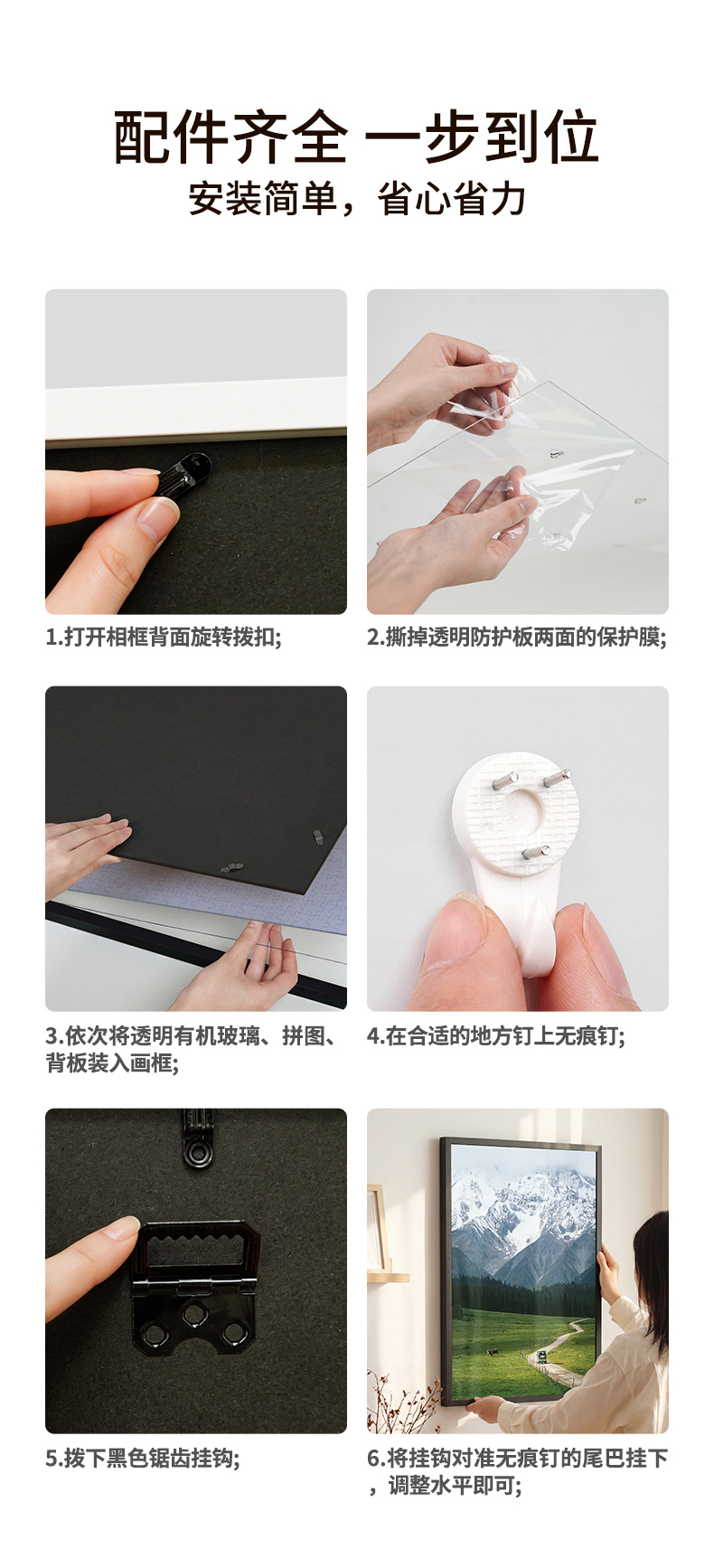 配件齐全 一步到位
安装简单，省心省力

1.打开相框背面旋转拨扣;

2.撕掉透明防护板两面的保护膜;

3.依次将透明有机玻璃、拼图、背板装入画框;

4.在合适的地方钉上无痕钉;

5.拨下黑色锯齿挂钩;

6.将挂钩对准无痕钉的尾巴挂下，调整水平即可;