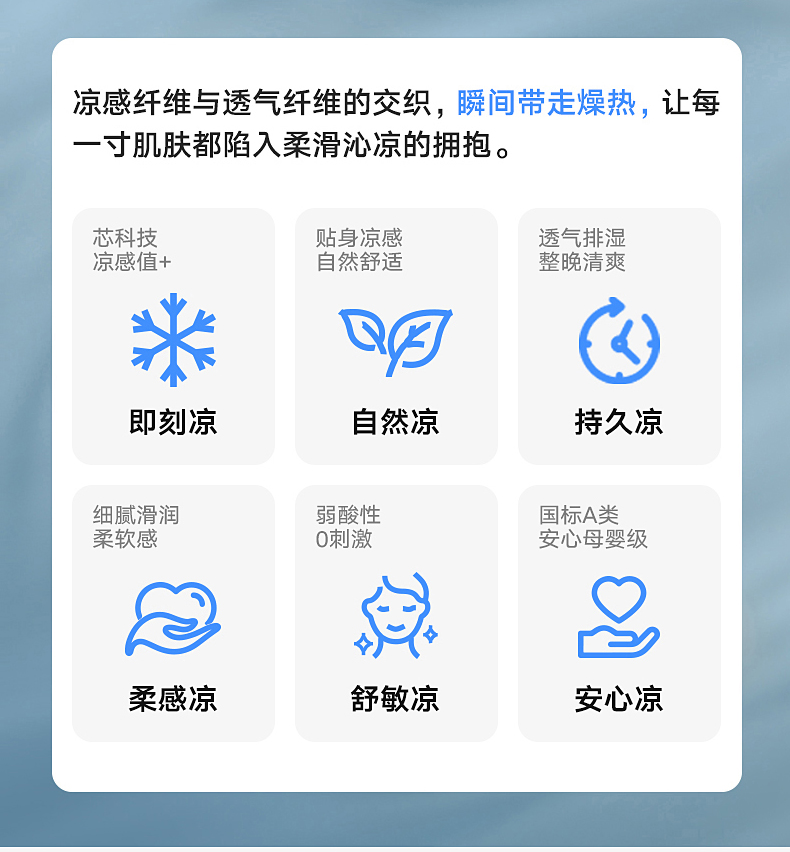 凉感纤维与透气纤维的交织，瞬间带走燥热，让每一寸肌肤都陷入柔滑沁凉的拥抱。

芯科技
凉感值+

即刻凉

贴身凉感
自然舒适

自然凉

透气排湿
整晚清爽

持久凉

细腻滑润
柔软感

柔感凉

弱酸性
0刺激

舒敏凉

国标A类
安心母婴级

安心凉