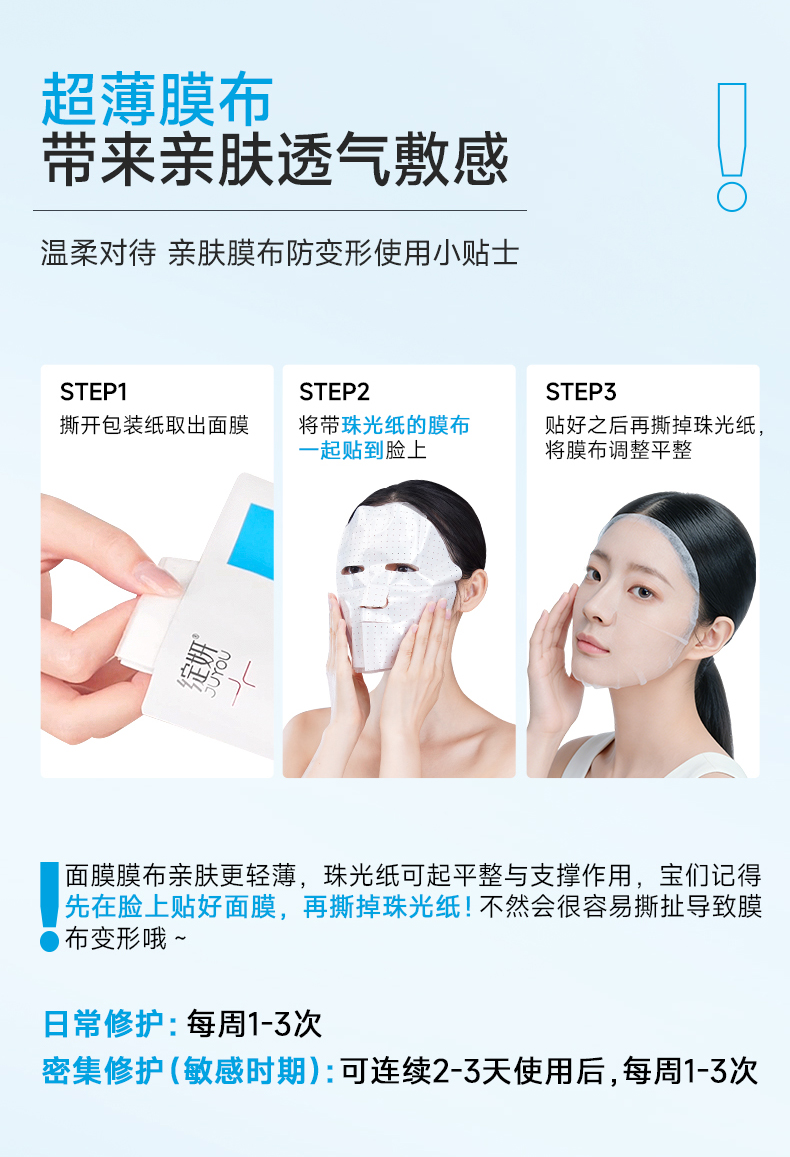 超薄膜布
带来亲肤透气敷感

温柔对待 亲肤膜布防变形使用小贴士

STEP1
撕开包装纸取出面膜

绽妍
JUYOU

STEP2
将带珠光纸的膜布一起贴到脸上

STEP3
贴好之后再撕掉珠光纸，将膜布调整平整

面膜膜布亲肤更轻薄，珠光纸可起平整与支撑作用，宝们记得先在脸上贴好面膜，再撕掉珠光纸！不然会很容易撕扯导致膜布变形哦 ~

日常修护：每周1-3次
密集修护（敏感时期）：可连续2-3天使用后，每周1-3次